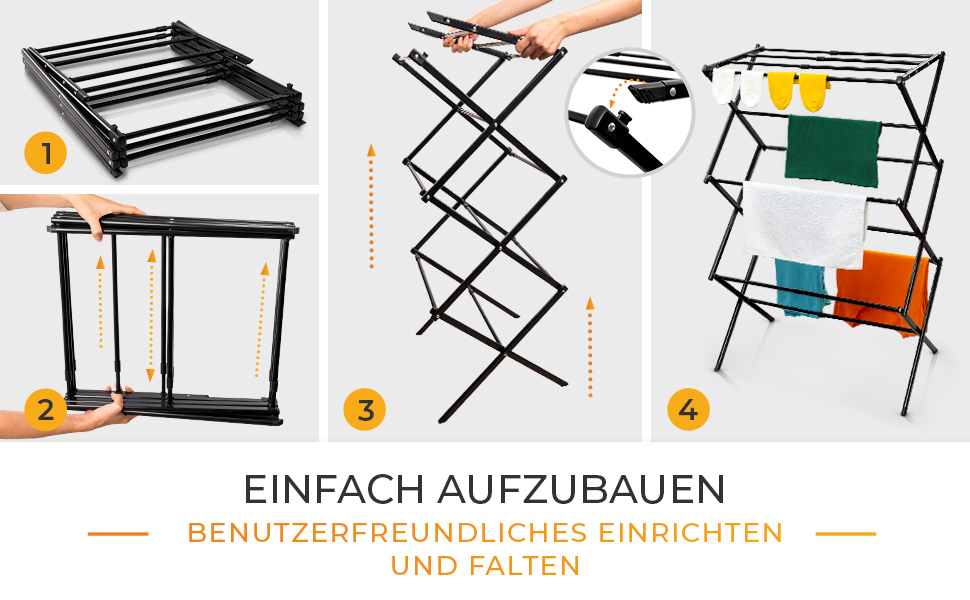 1

2

3

4

EINFACH AUFZUBAUEN

BENUTZERFREUNDLICHES EINRICHTEN UND FALTEN