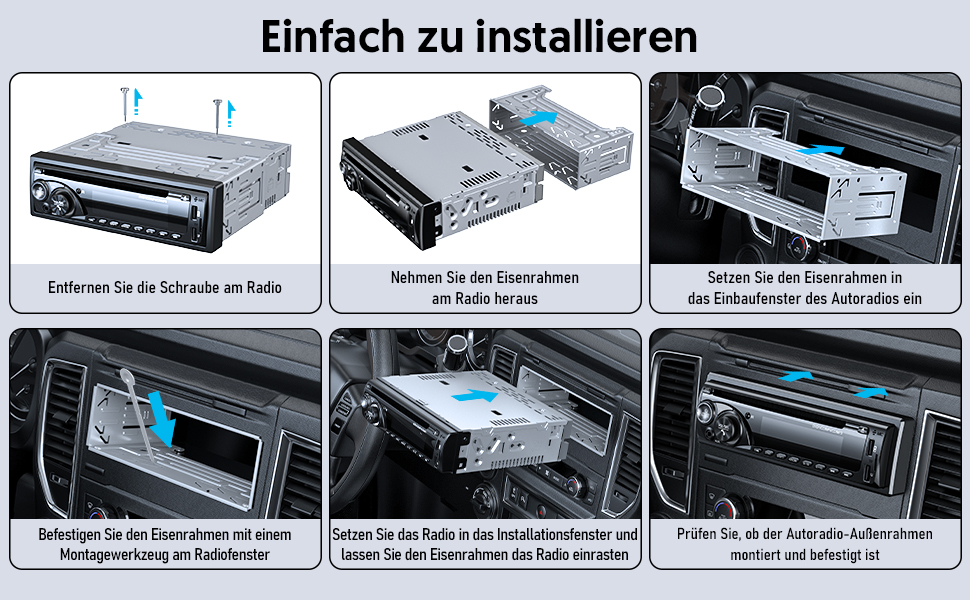 Einfach zu installieren

Entfernen Sie die Schraube am Radio

Nehmen Sie den Eisenrahmen am Radio heraus

Setzen Sie den Eisenrahmen in das Einbaufenster des Autoradios ein

Befestigen Sie den Eisenrahmen mit einem Montagewerkzeug am Radiofenster

Setzen Sie das Radio in das Installationsfenster und lassen Sie den Eisenrahmen das Radio einrasten

Prüfen Sie, ob der Autoradio-Außenrahmen montiert und befestigt ist