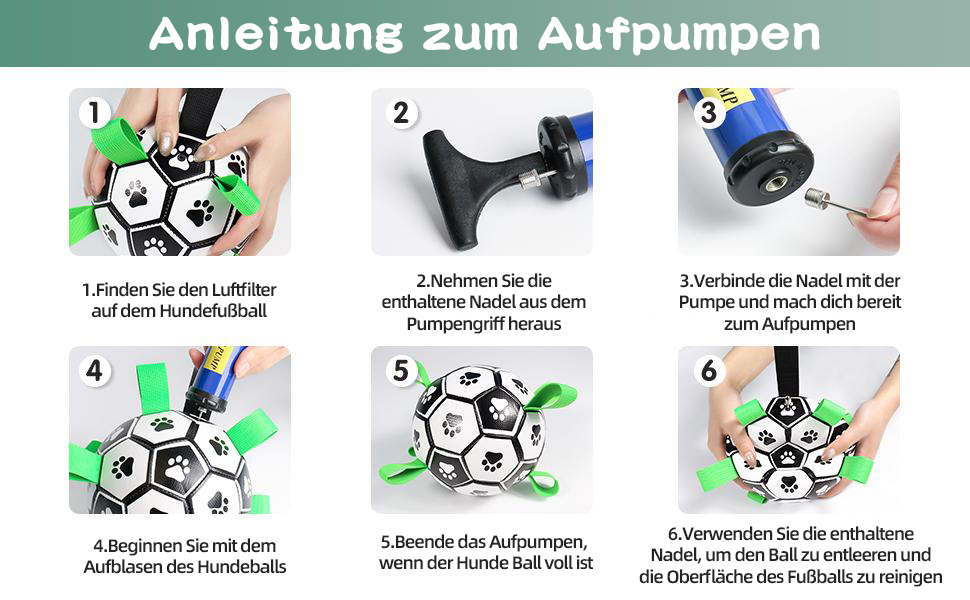 Anleitung zum Aufpumpen

1

1.Finden Sie den Luftfilter auf dem Hundefußball

2

2.Nehmen Sie die enthaltene Nadel aus dem Pumpengriff heraus

3

PUMP

3.Verbinde die Nadel mit der Pumpe und mach dich bereit zum Aufpumpen

4

PUMP

4.Beginnen Sie mit dem Aufblasen des Hundeballs

5

5.Beende das Aufpumpen, wenn der Hunde Ball voll ist

6

6.Verwenden Sie die enthaltene Nadel, um den Ball zu entleeren und die Oberfläche des Fußballs zu reinigen