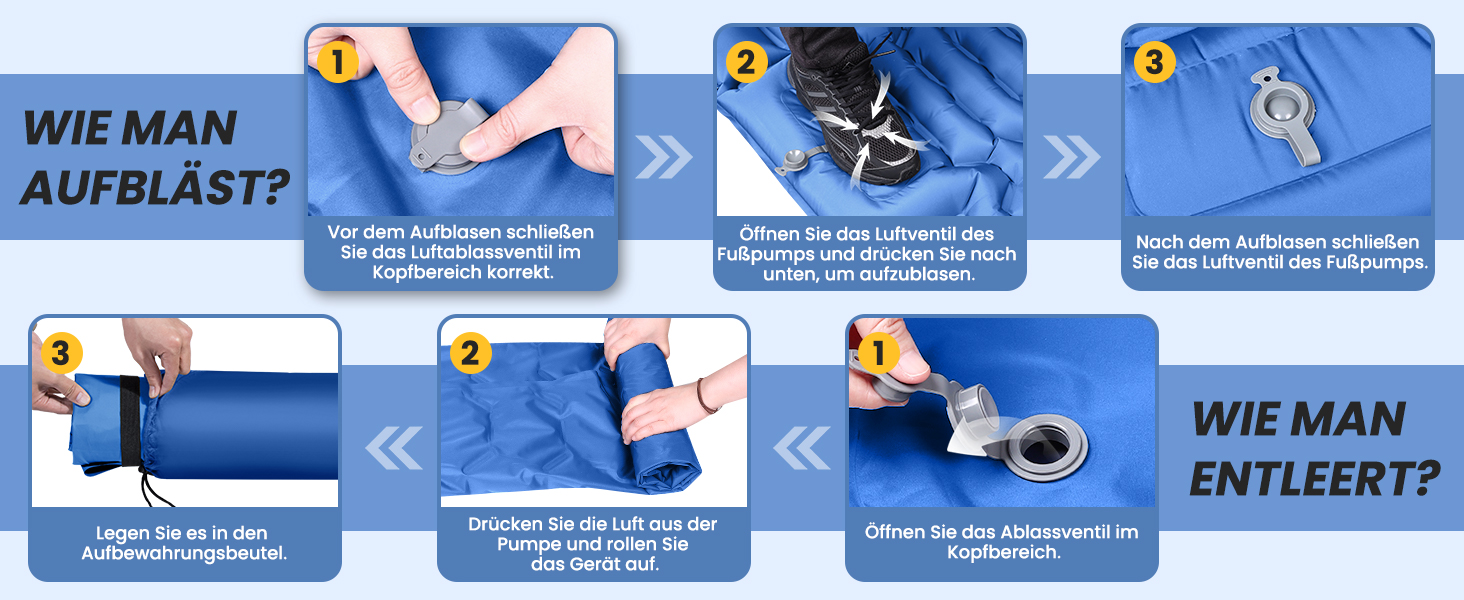 WIE MAN AUFBLÄST?

1
Vor dem Aufblasen schließen Sie das Luftablassventil im Kopfbereich korrekt.

2
Öffnen Sie das Luftventil des Fußpumps und drücken Sie nach unten, um aufzublasen.

3
Nach dem Aufblasen schließen Sie das Luftventil des Fußpumps.

WIE MAN ENTLEERT?

1
Öffnen Sie das Ablassventil im Kopfbereich.

2
Drücken Sie die Luft aus der Pumpe und rollen Sie das Gerät auf.

3
Legen Sie es in den Aufbewahrungsbeutel.