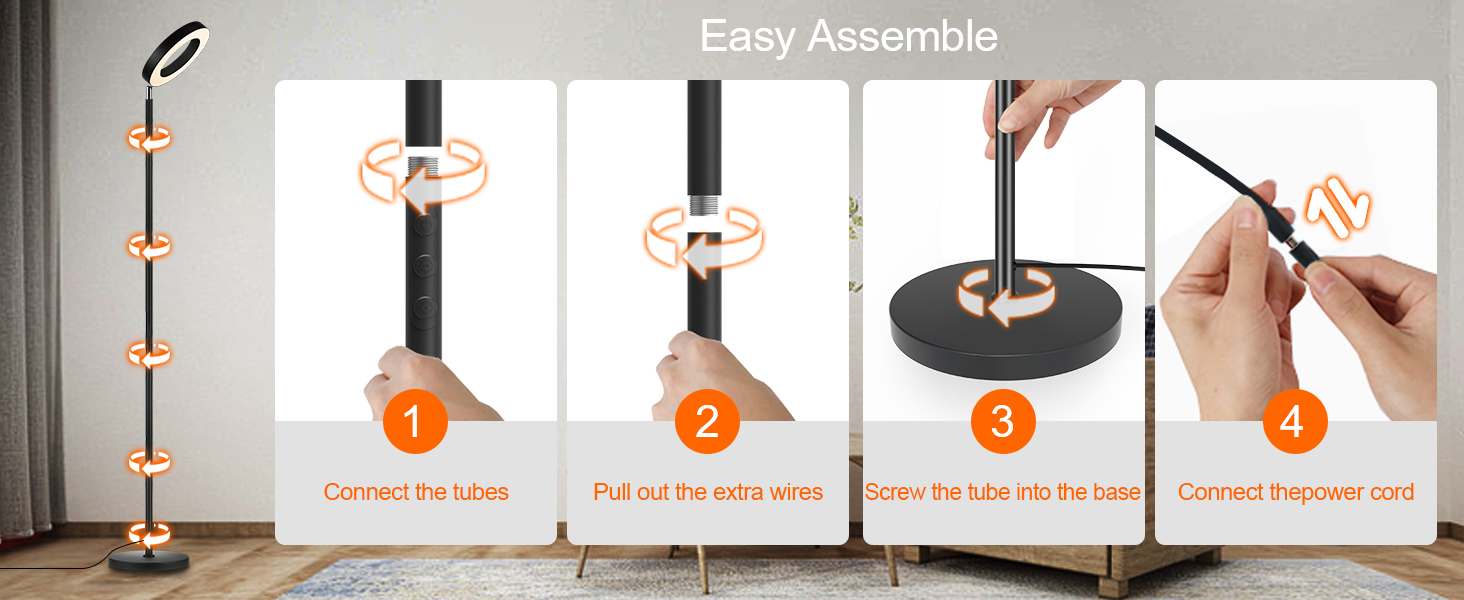 Easy Assemble

1
Connect the tubes

2
Pull out the extra wires

3
Screw the tube into the base

4
Connect thepower cord