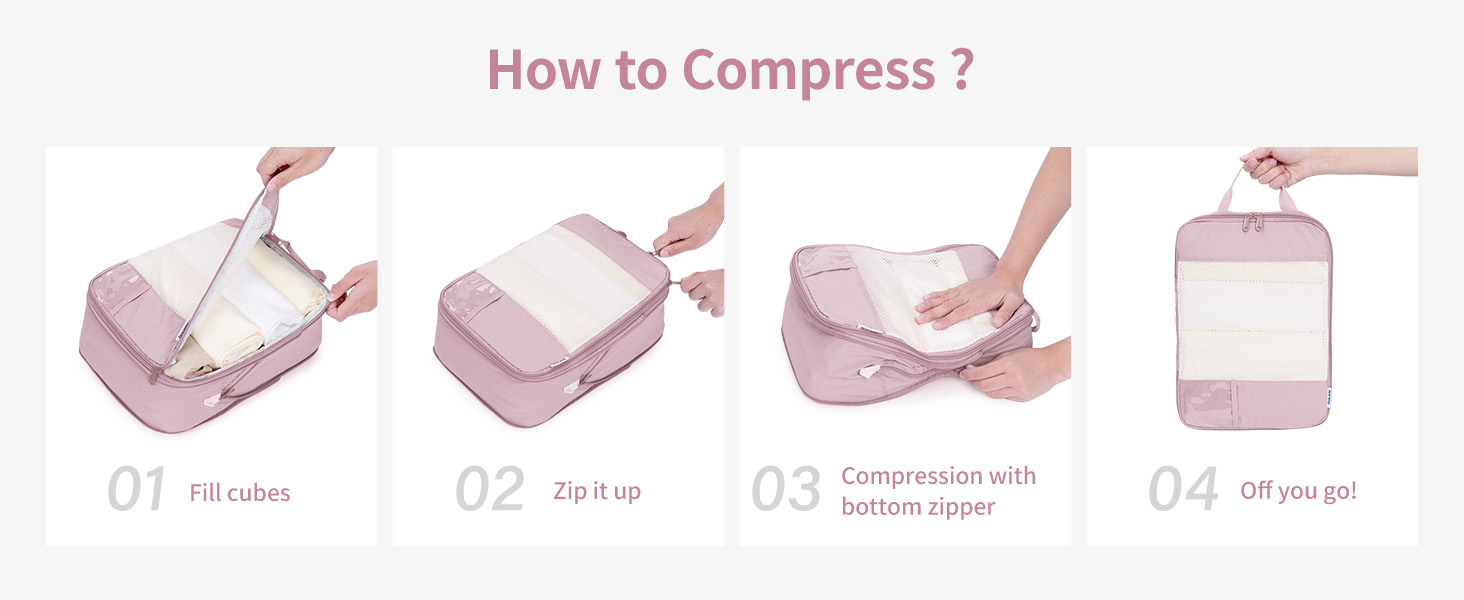 How to Compress ?

01 Fill cubes

02 Zip it up

03 Compression with bottom zipper

04 Off you go!