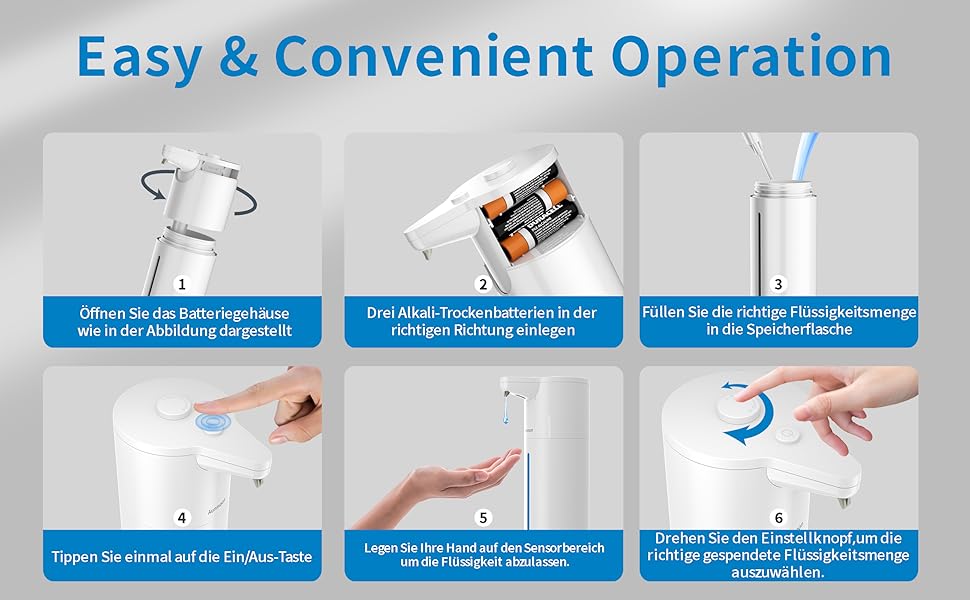 Easy & Convenient Operation

1
Öffnen Sie das Batteriegehäuse wie in der Abbildung dargestellt

2
Drei Alkali-Trockenbatterien in der richtigen Richtung einlegen

3
Füllen Sie die richtige Flüssigkeitsmenge in die Speicherflasche

4
Tippen Sie einmal auf die Ein/Aus-Taste

5
Legen Sie Ihre Hand auf den Sensorbereich um die Flüssigkeit abzulassen.

6
Drehen Sie den Einstellknopf,um die richtige gespendete Flüssigkeitsmenge auszuwählen.