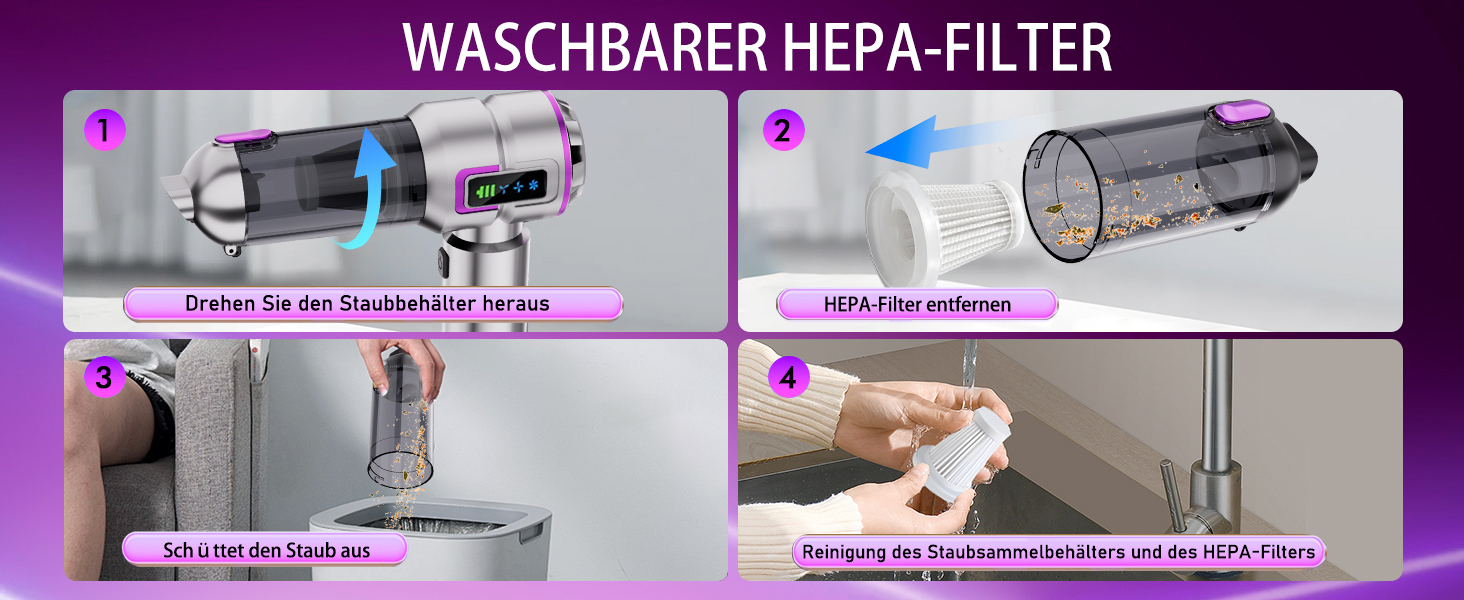 WASCHBARER HEPA-FILTER

1

Drehen Sie den Staubbehälter heraus

2

HEPA-Filter entfernen

3

Sch ü ttet den Staub aus

4

Reinigung des Staubsammelbehälters und des HEPA-Filters