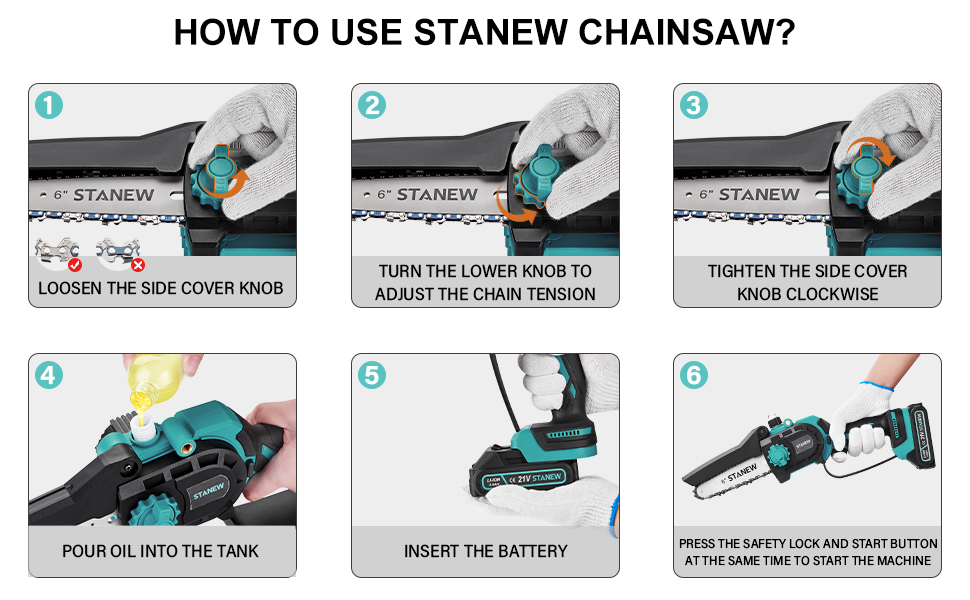 HOW TO USE STANEW CHAINSAW?

1

6" STANEW

LOOSEN THE SIDE COVER KNOB

2

6" STANEW

TURN THE LOWER KNOB TO ADJUST THE CHAIN TENSION

3

6" STANEW

TIGHTEN THE SIDE COVER KNOB CLOCKWISE

4

STANEW

POUR OIL INTO THE TANK

5

21V STANEW

INSERT THE BATTERY

6

6" STANEW

PRESS THE SAFETY LOCK AND START BUTTON AT THE SAME TIME TO START THE MACHINE