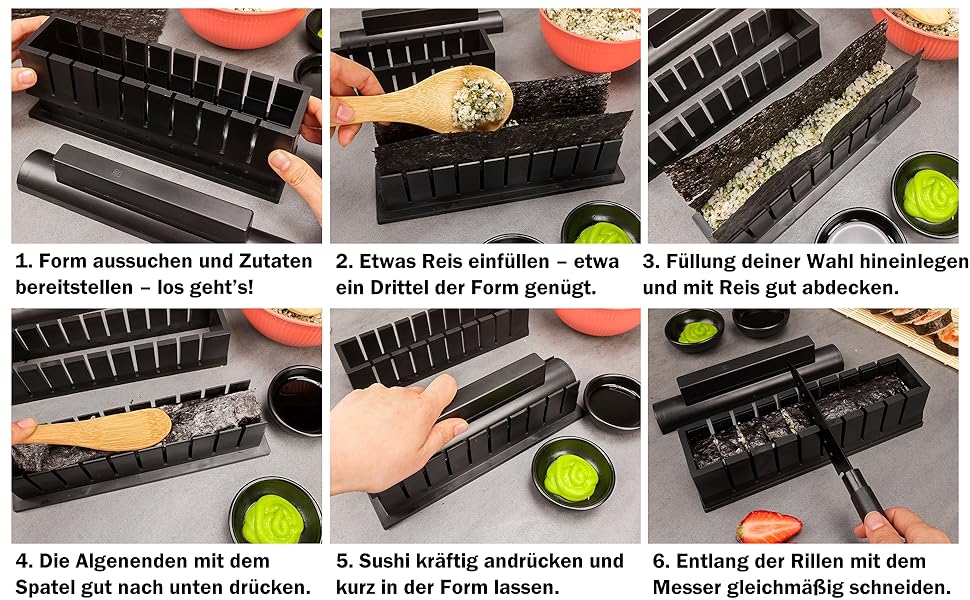 1. Form aussuchen und Zutaten bereitstellen – los geht's!

2. Etwas Reis einfüllen – etwa ein Drittel der Form genügt.

3. Füllung deiner Wahl hineinlegen und mit Reis gut abdecken.

4. Die Algenenden mit dem Spatel gut nach unten drücken.

5. Sushi kräftig andrücken und kurz in der Form lassen.

6. Entlang der Rillen mit dem Messer gleichmäßig schneiden.