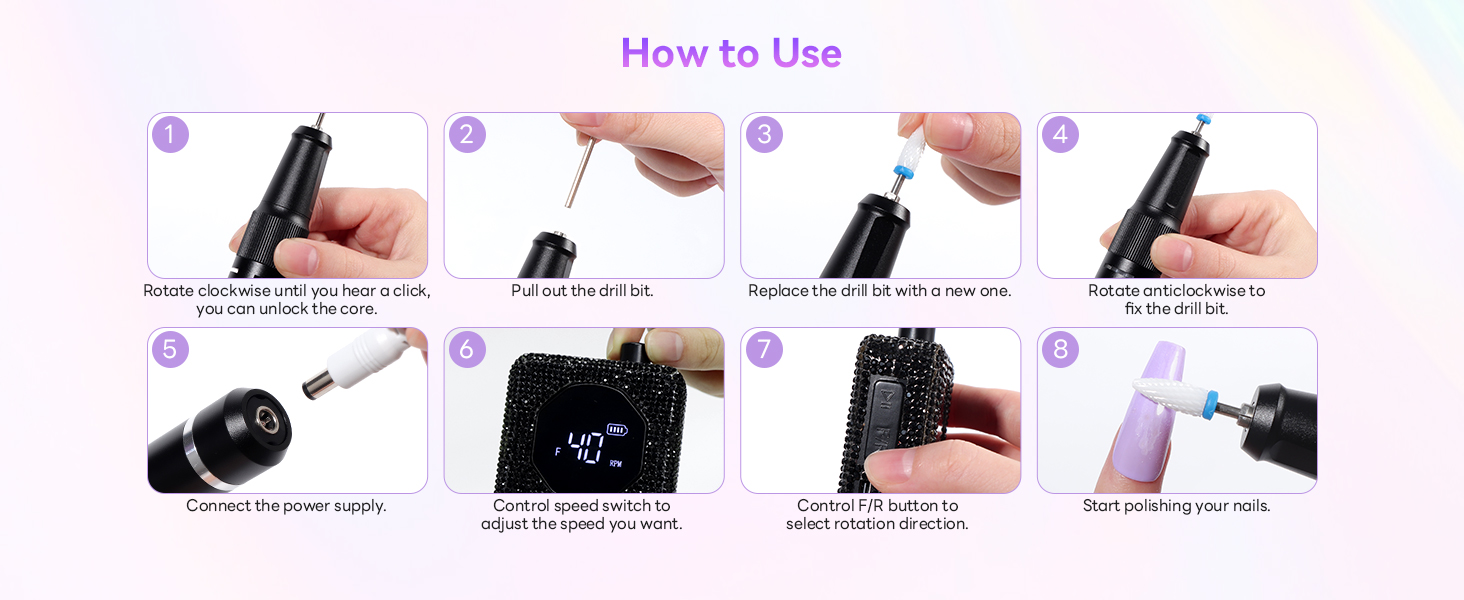 How to Use

1
Rotate clockwise until you hear a click, you can unlock the core.

2
Pull out the drill bit.

3
Replace the drill bit with a new one.

4
Rotate anticlockwise to fix the drill bit.

5
Connect the power supply.

6
F 40 RPM
Control speed switch to adjust the speed you want.

7
Control F/R button to select rotation direction.

8
Start polishing your nails.