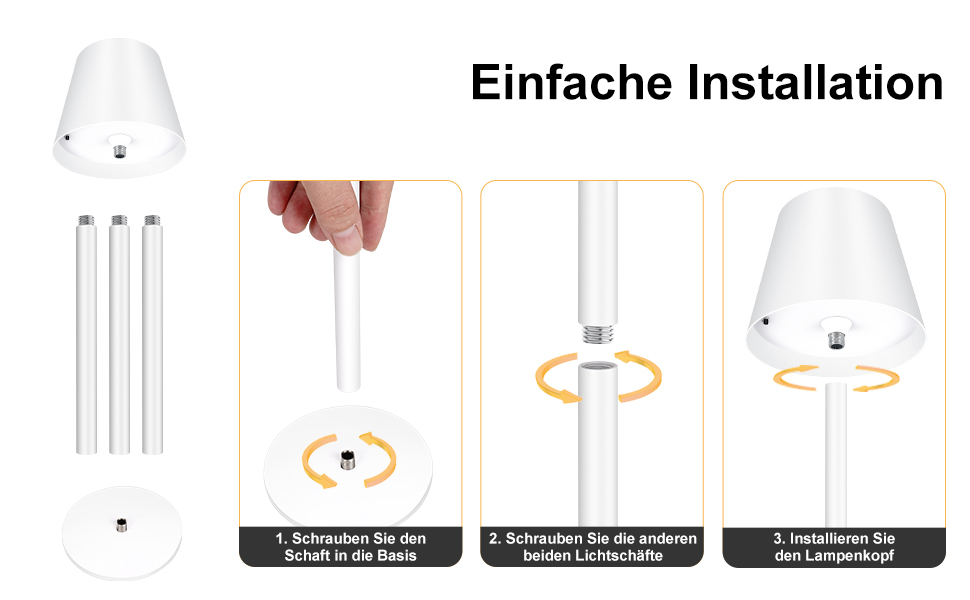 Einfache Installation

1. Schrauben Sie den Schaft in die Basis

2. Schrauben Sie die anderen beiden Lichtschäfte

3. Installieren Sie den Lampenkopf