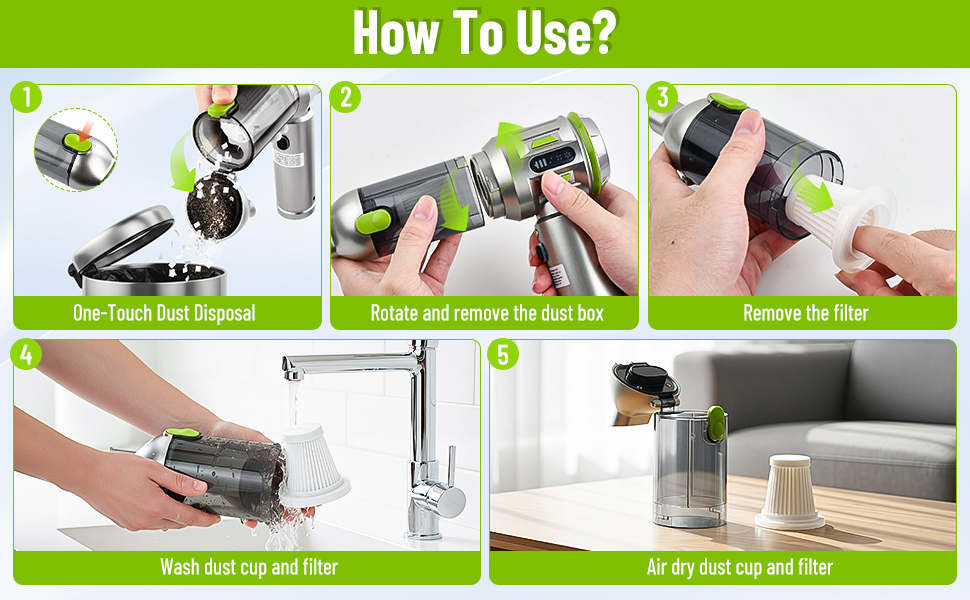 How To Use?

1

One-Touch Dust Disposal

2

Rotate and remove the dust box

3

Remove the filter

4

Wash dust cup and filter

5

Air dry dust cup and filter