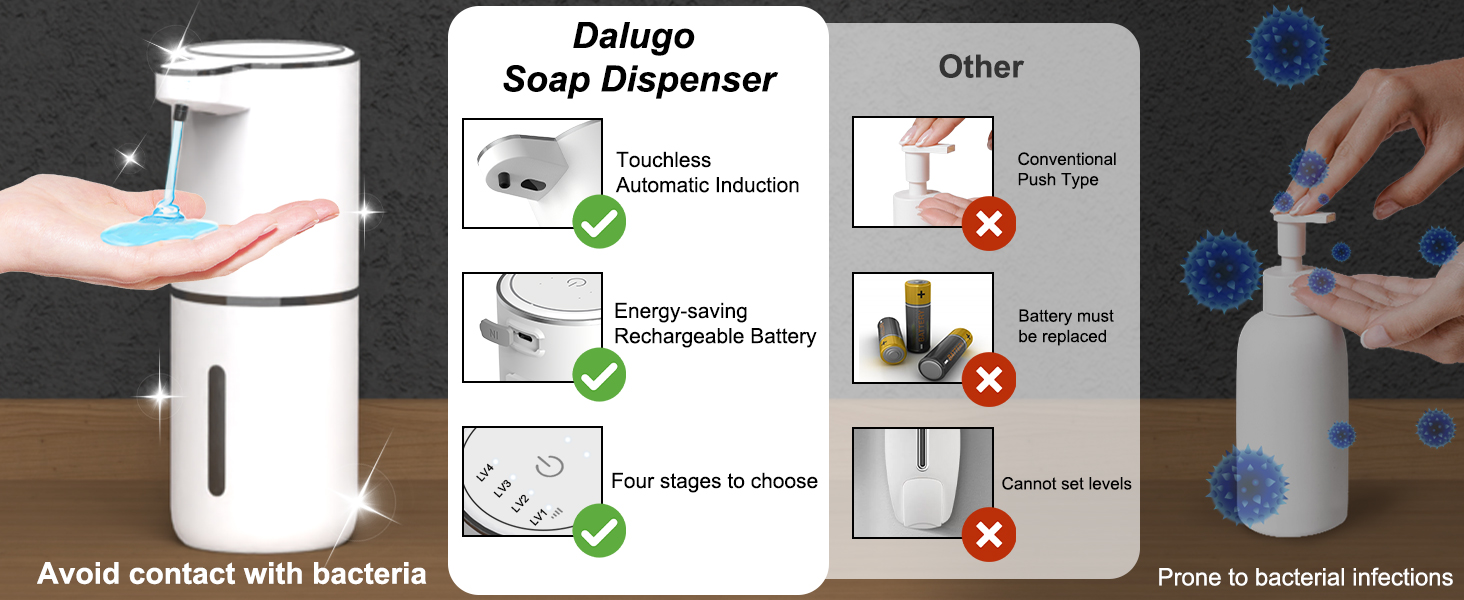 Dalugo
Soap Dispenser

Touchless
Automatic Induction

Energy-saving
Rechargeable Battery

LV4
LV3
LV2
LV1

Four stages to choose

Other

Conventional
Push Type

Battery must
be replaced

Cannot set levels

Avoid contact with bacteria

Prone to bacterial infections