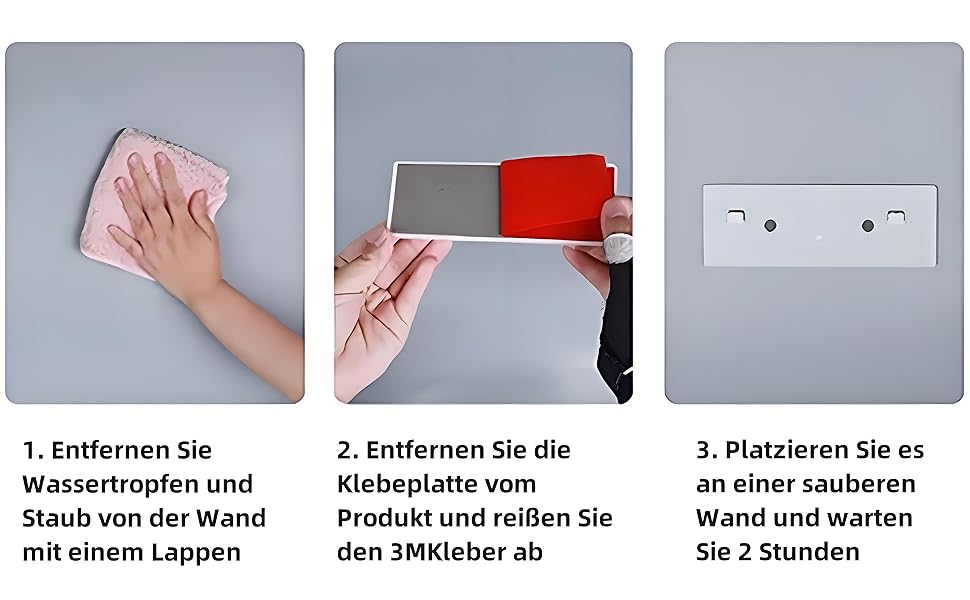 1. Entfernen Sie Wassertropfen und Staub von der Wand mit einem Lappen

2. Entfernen Sie die Klebeplatte vom Produkt und reißen Sie den 3MKleber ab

3. Platzieren Sie es an einer sauberen Wand und warten Sie 2 Stunden