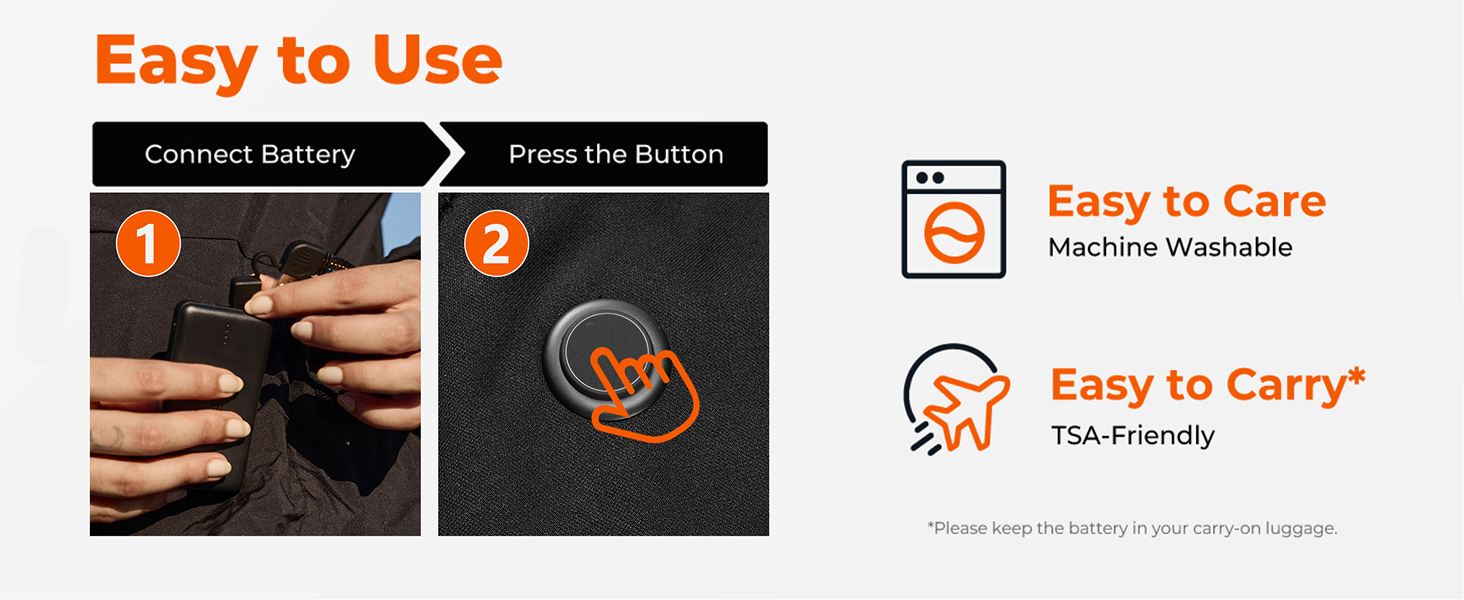 Easy to Use

Connect Battery

Press the Button

1

2

Easy to Care
Machine Washable

Easy to Carry*
TSA-Friendly

*Please keep the battery in your carry-on luggage.