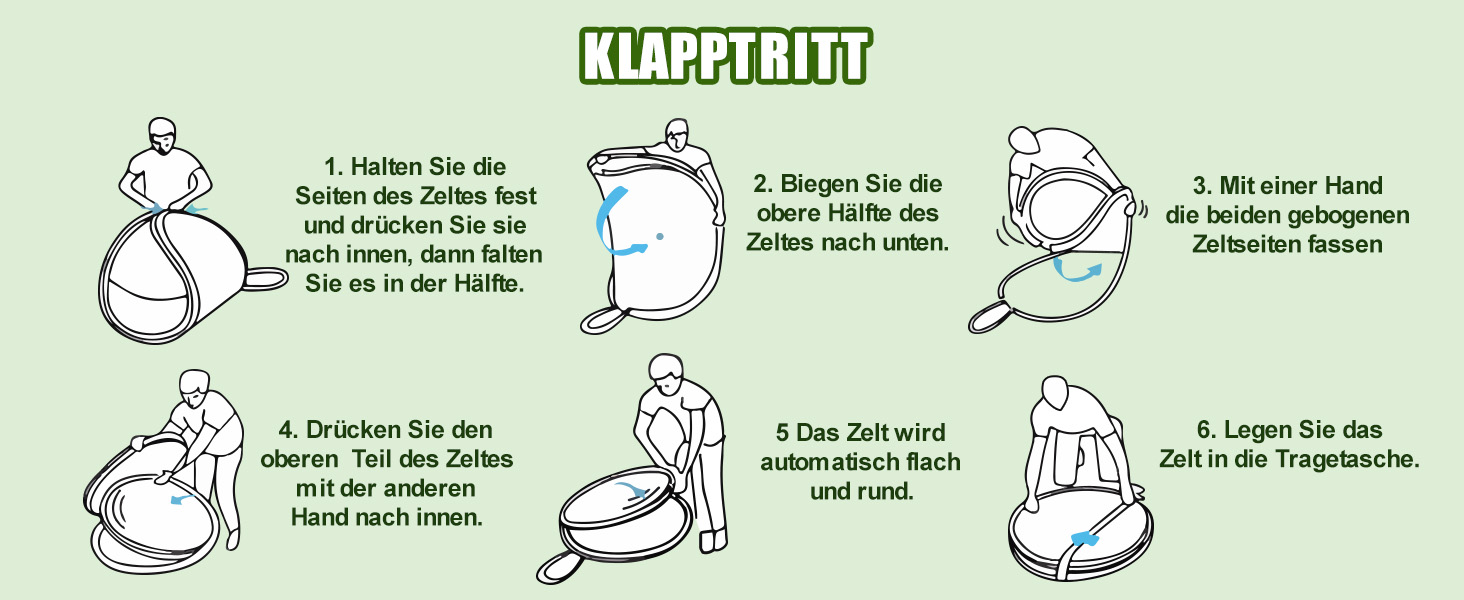 KLAPPTRITT

1. Halten Sie die Seiten des Zeltes fest und drücken Sie sie nach innen, dann falten Sie es in der Hälfte.

2. Biegen Sie die obere Hälfte des Zeltes nach unten.

3. Mit einer Hand die beiden gebogenen Zeltseiten fassen

4. Drücken Sie den oberen Teil des Zeltes mit der anderen Hand nach innen.

5 Das Zelt wird automatisch flach und rund.

6. Legen Sie das Zelt in die Tragetasche.