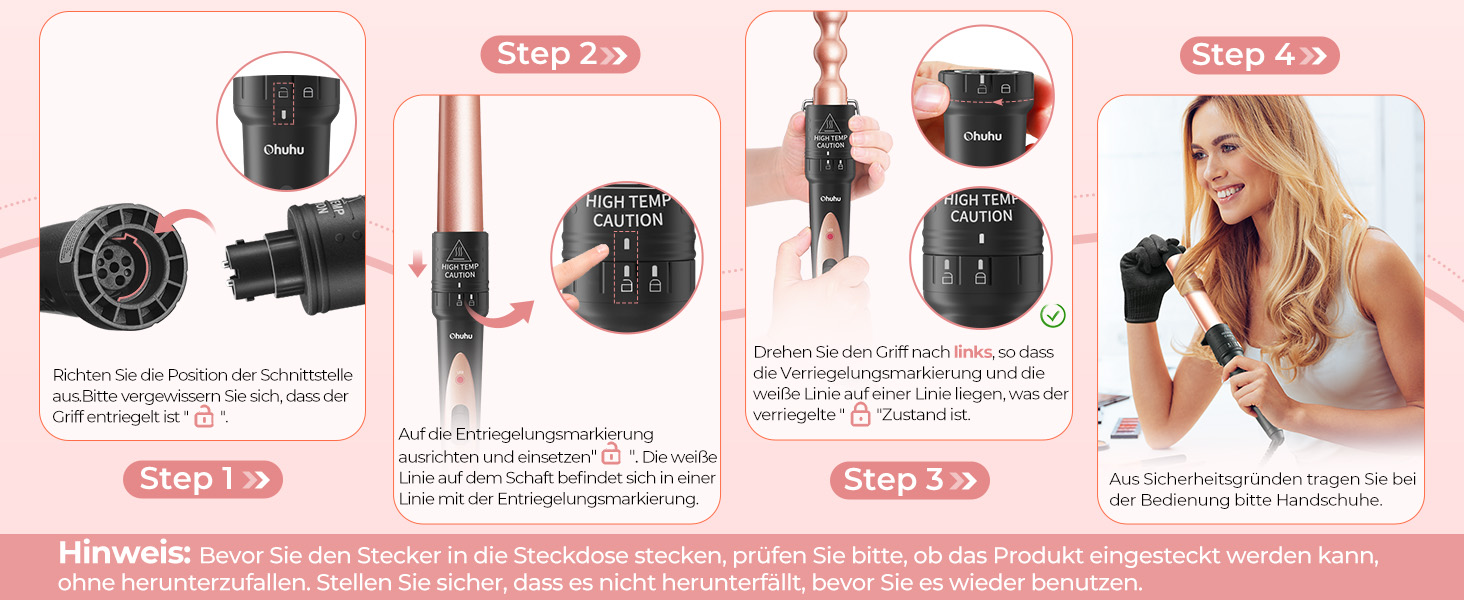 Ohuhu

Richten Sie die Position der Schnittstelle aus.Bitte vergewissern Sie sich, dass der Griff entriegelt ist " ".

Step 1

Step 2

HIGH TEMP CAUTION

Ohuhu

HIGH TEMP CAUTION

Auf die Entriegelungsmarkierung ausrichten und einsetzen" ". Die weiße Linie auf dem Schaft befindet sich in einer Linie mit der Entriegelungsmarkierung.

HIGH TEMP CAUTION

Ohuhu

Ohuhu

HIGH TEMP CAUTION

Drehen Sie den Griff nach links, so dass die Verriegelungsmarkierung und die weiße Linie auf einer Linie liegen, was der verriegelte " "Zustand ist.

Step 3

Step 4

Aus Sicherheitsgründen tragen Sie bei der Bedienung bitte Handschuhe.

Hinweis: Bevor Sie den Stecker in die Steckdose stecken, prüfen Sie bitte, ob das Produkt eingesteckt werden kann, ohne herunterzufallen. Stellen Sie sicher, dass es nicht herunterfällt, bevor Sie es wieder benutzen.