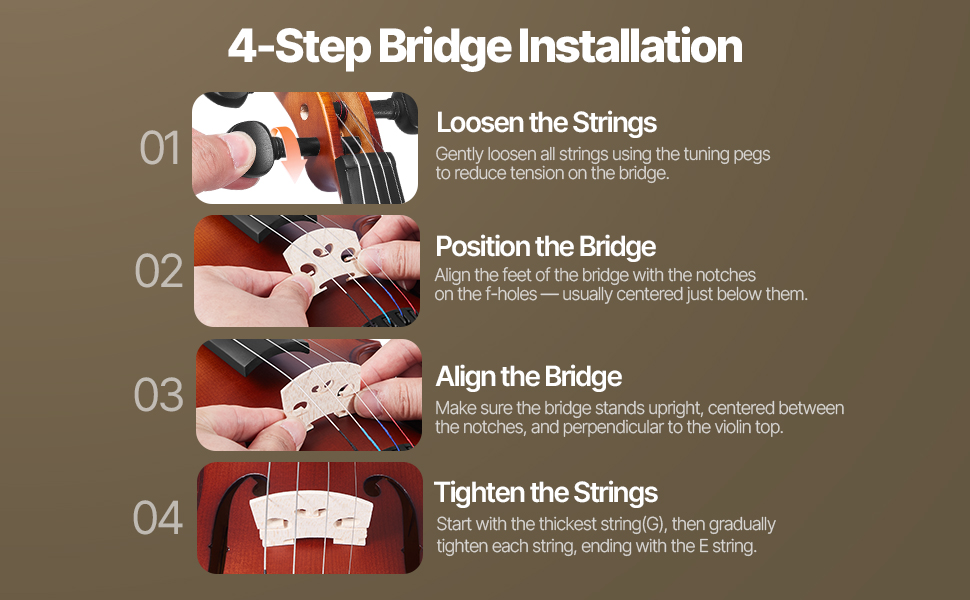 4-Step Bridge Installation

01

Loosen the Strings

Gently loosen all strings using the tuning pegs to reduce tension on the bridge.

02

Position the Bridge

Align the feet of the bridge with the notches on the f-holes — usually centered just below them.

03

Align the Bridge

Make sure the bridge stands upright, centered between the notches, and perpendicular to the violin top.

04

Tighten the Strings

Start with the thickest string(G), then gradually tighten each string, ending with the E string.