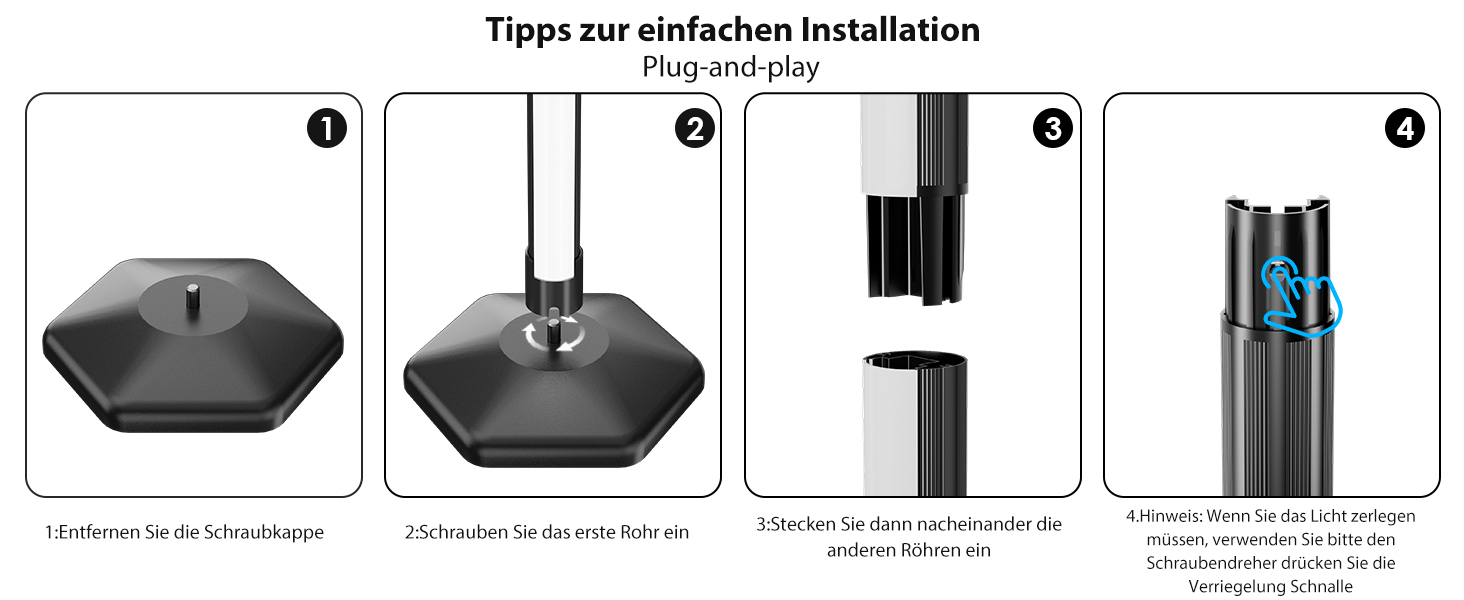 Tipps zur einfachen Installation
Plug-and-play

1

2

3

4

1:Entfernen Sie die Schraubkappe

2:Schrauben Sie das erste Rohr ein

3:Stecken Sie dann nacheinander die anderen Röhren ein

4.Hinweis: Wenn Sie das Licht zerlegen müssen, verwenden Sie bitte den Schraubendreher drücken Sie die Verriegelung Schnalle