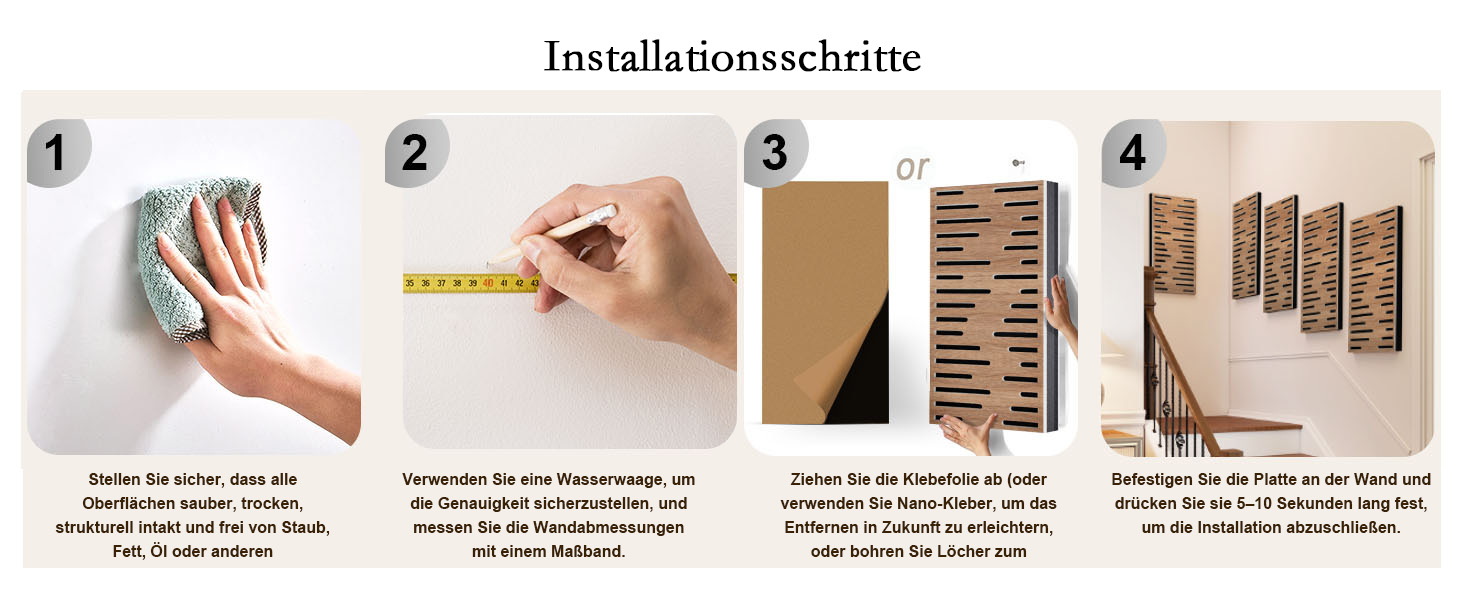 Installationsschritte

1

Stellen Sie sicher, dass alle Oberflächen sauber, trocken, strukturell intakt und frei von Staub, Fett, Öl oder anderen

2

35 36 37 38 39 40 41 42 43

Verwenden Sie eine Wasserwaage, um die Genauigkeit sicherzustellen, und messen Sie die Wandabmessungen mit einem Maßband.

3

or

Ziehen Sie die Klebefolie ab (oder verwenden Sie Nano-Kleber, um das Entfernen in Zukunft zu erleichtern, oder bohren Sie Löcher zum

4

Befestigen Sie die Platte an der Wand und drücken Sie sie 5–10 Sekunden lang fest, um die Installation abzuschließen.