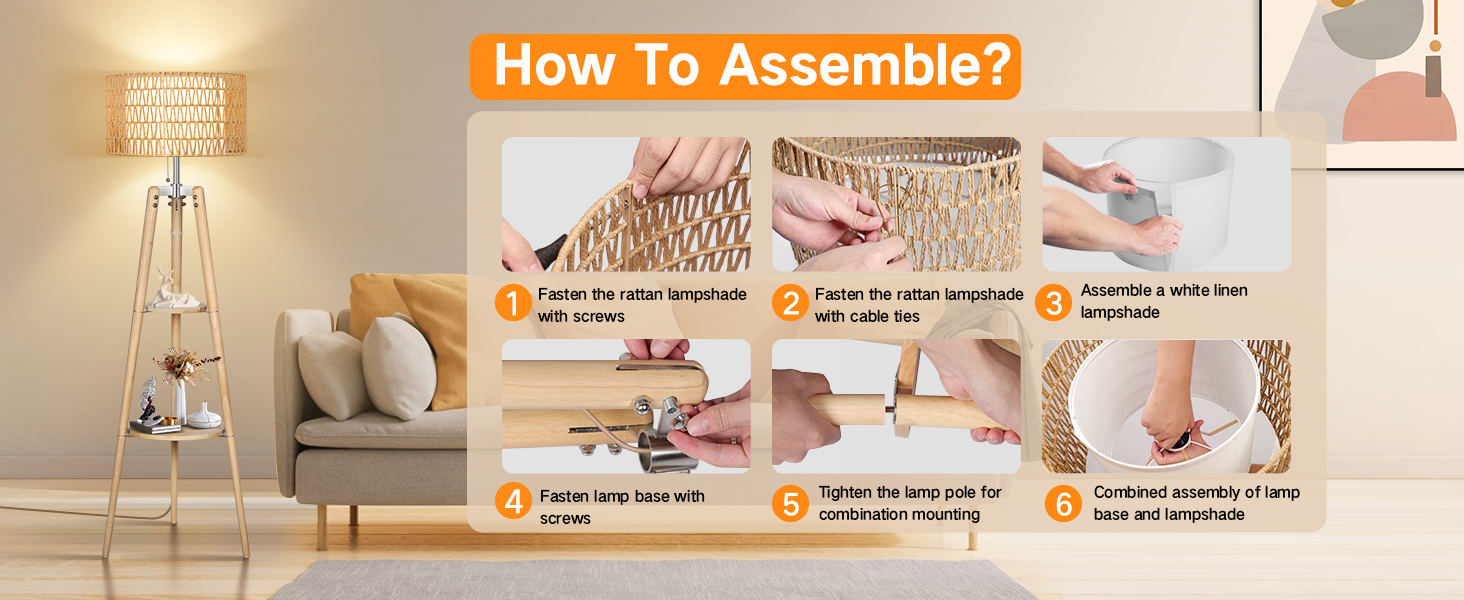 How To Assemble?

1 Fasten the rattan lampshade with screws

2 Fasten the rattan lampshade with cable ties

3 Assemble a white linen lampshade

4 Fasten lamp base with screws

5 Tighten the lamp pole for combination mounting

6 Combined assembly of lamp base and lampshade