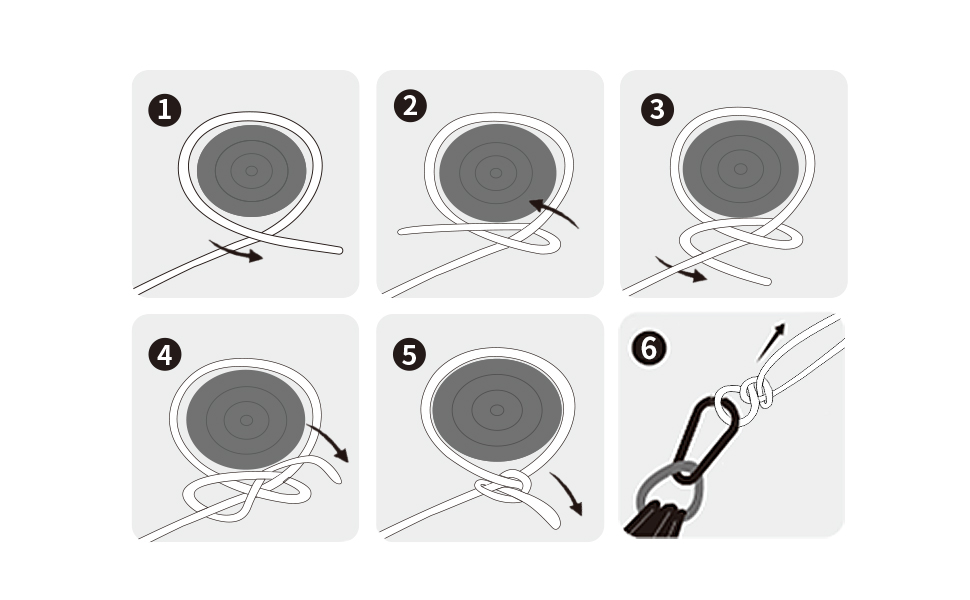 1

2

3

4

5

6