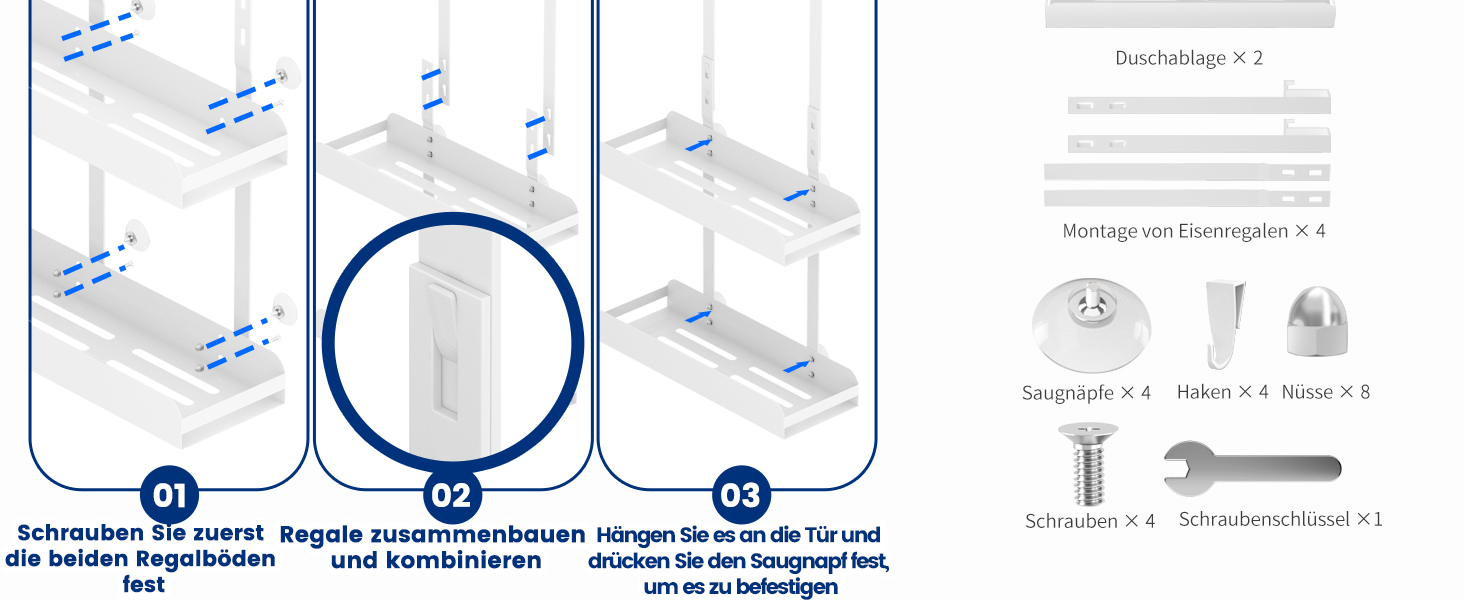 01

Schrauben Sie zuerst die beiden Regalböden fest

02

Regale zusammenbauen und kombinieren

03

Hängen Sie es an die Tür und drücken Sie den Saugnapf fest, um es zu befestigen

Duschablage × 2

Montage von Eisenregalen × 4

Saugnäpfe × 4

Haken × 4

Nüsse × 8

Schrauben × 4

Schraubenschlüssel ×1