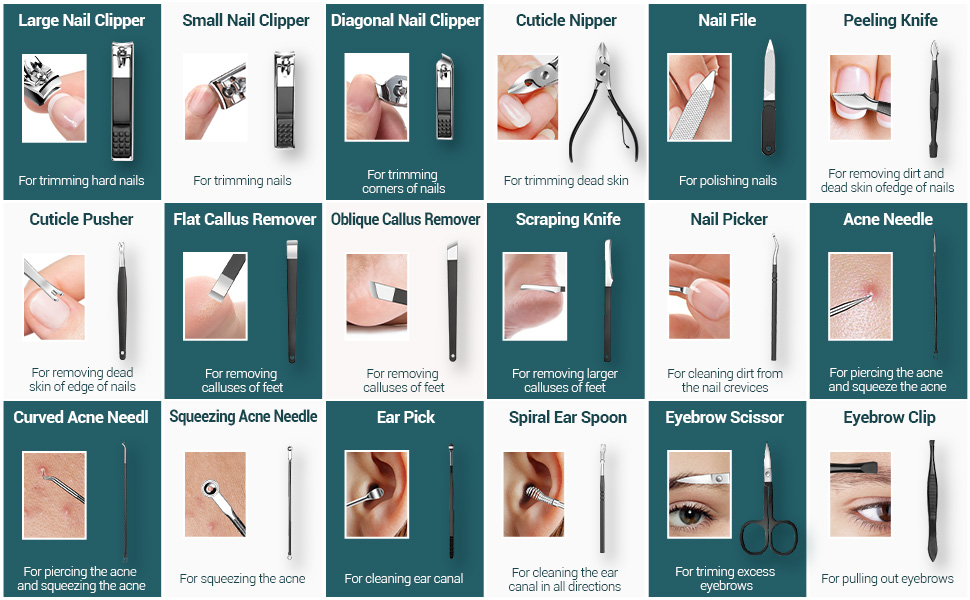 Large Nail Clipper
For trimming hard nails

Small Nail Clipper
For trimming nails

Diagonal Nail Clipper
For trimming corners of nails

Cuticle Nipper
For trimming dead skin

Nail File
For polishing nails

Peeling Knife
For removing dirt and dead skin ofedge of nails

Cuticle Pusher
For removing dead skin of edge of nails

Flat Callus Remover
For removing calluses of feet

Oblique Callus Remover
For removing calluses of feet

Scraping Knife
For removing larger calluses of feet

Nail Picker
For cleaning dirt from the nail crevices

Acne Needle
For piercing the acne and squeeze the acne

Curved Acne Needl
For piercing the acne and squeezing the acne

Squeezing Acne Needle
For squeezing the acne

Ear Pick
For cleaning ear canal

Spiral Ear Spoon
For cleaning the ear canal in all directions

Eyebrow Scissor
For triming excess eyebrows

Eyebrow Clip
For pulling out eyebrows