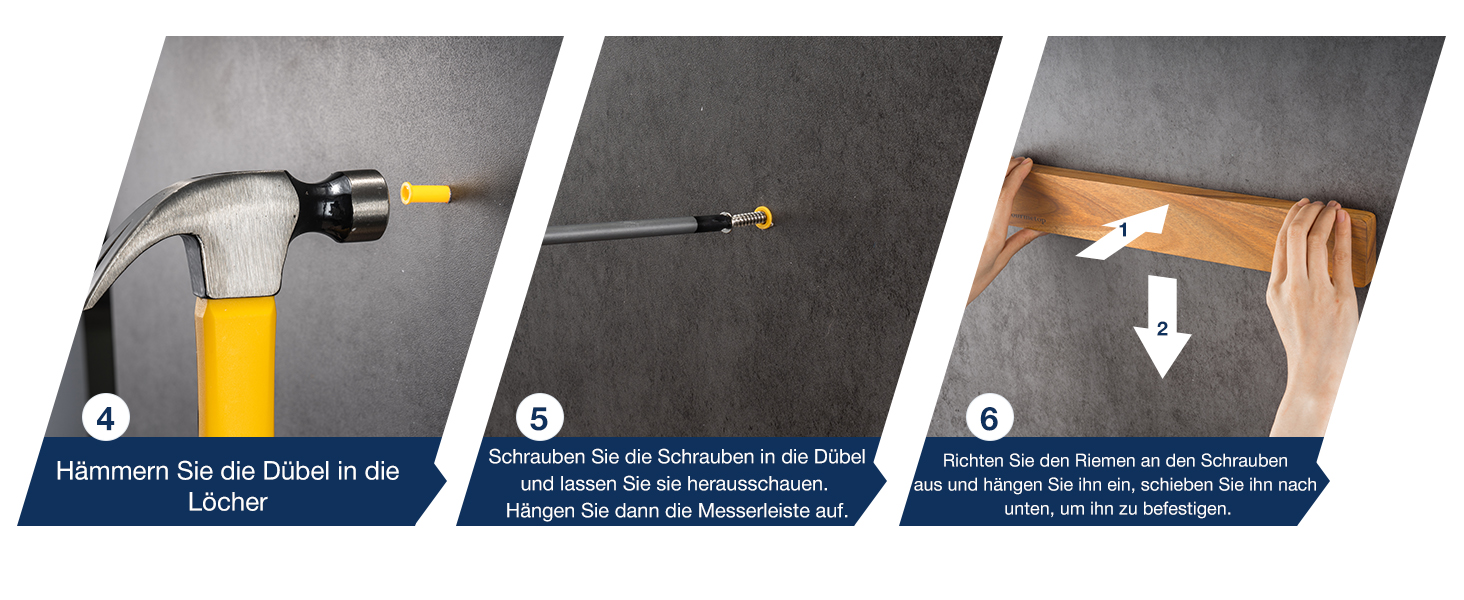 4

Hämmern Sie die Dübel in die Löcher

5

Schrauben Sie die Schrauben in die Dübel und lassen Sie sie herausschauen. Hängen Sie dann die Messerleiste auf.

1

2

6

Richten Sie den Riemen an den Schrauben aus und hängen Sie ihn ein, schieben Sie ihn nach unten, um ihn zu befestigen.