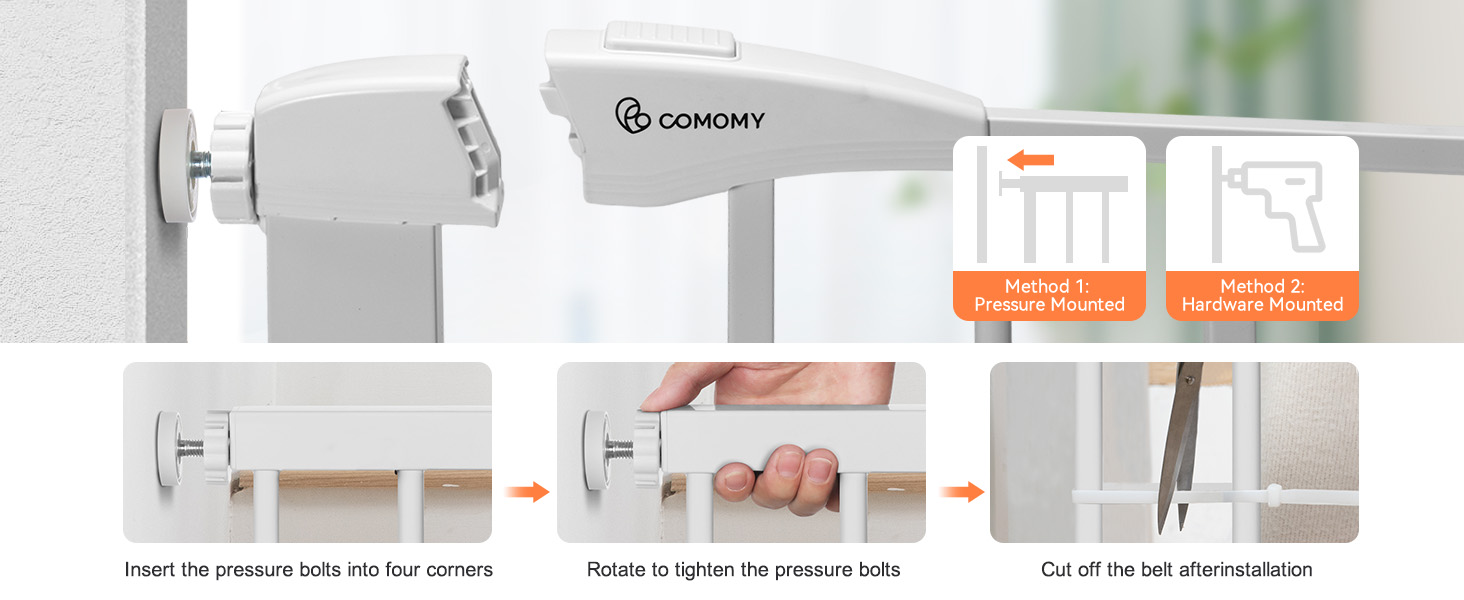 COMOMY

Method 1:
Pressure Mounted

Method 2:
Hardware Mounted

Insert the pressure bolts into four corners

Rotate to tighten the pressure bolts

Cut off the belt afterinstallation