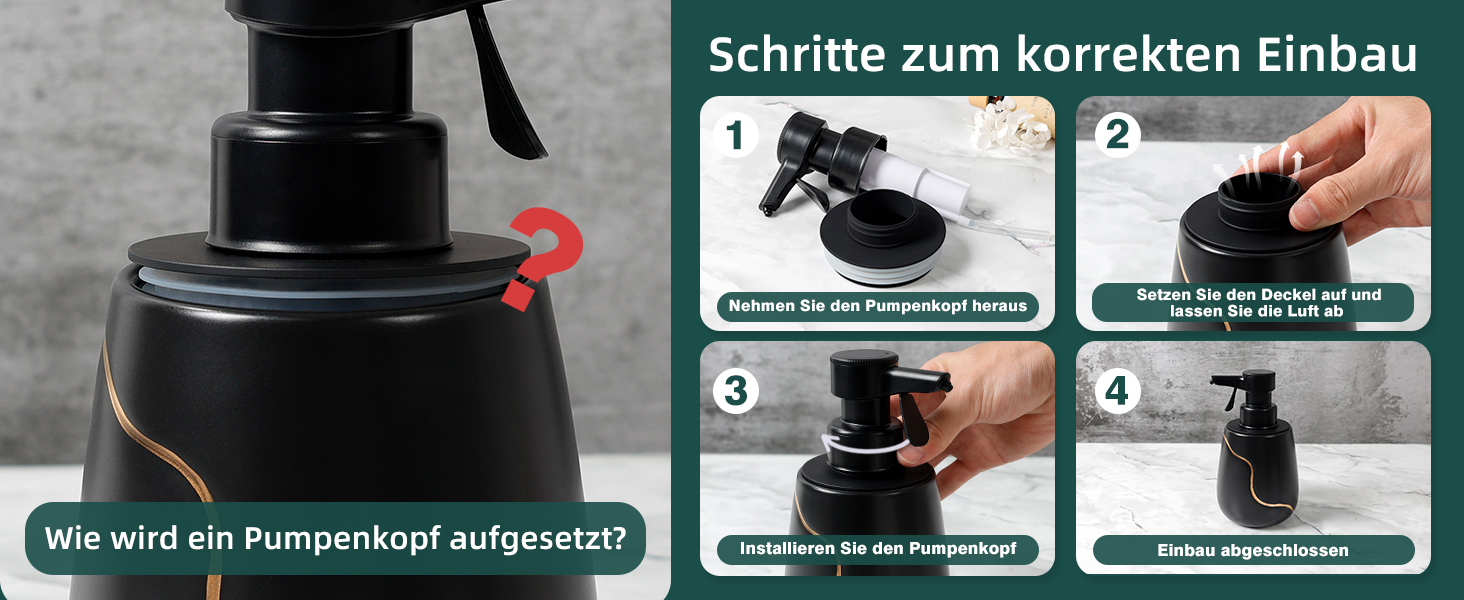 ?

Wie wird ein Pumpenkopf aufgesetzt?

Schritte zum korrekten Einbau

1

Nehmen Sie den Pumpenkopf heraus

2

Setzen Sie den Deckel auf und lassen Sie die Luft ab

3

Installieren Sie den Pumpenkopf

4

Einbau abgeschlossen