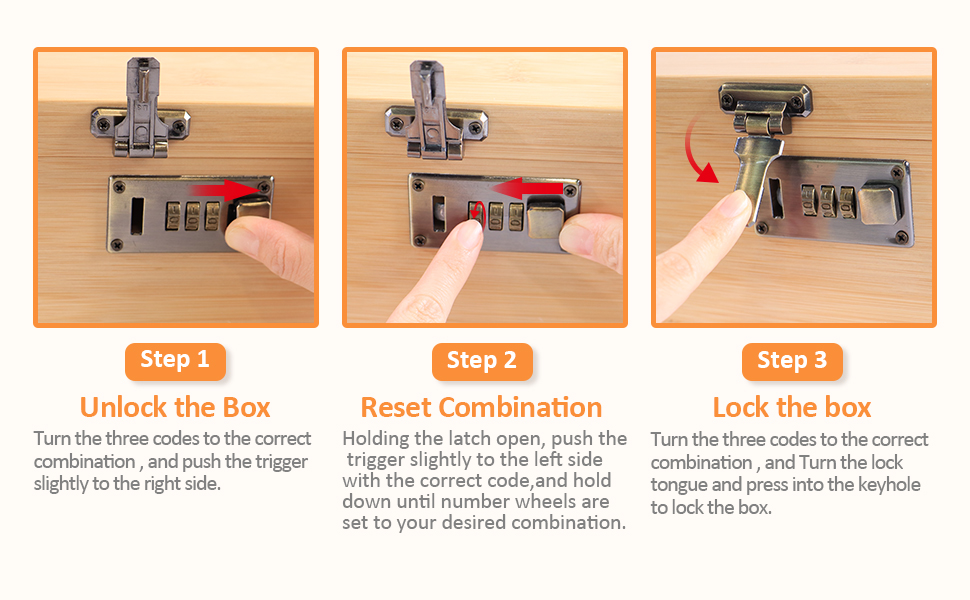 Step 1

Unlock the Box

Turn the three codes to the correct combination , and push the trigger slightly to the right side.

Step 2

Reset Combination

Holding the latch open, push the trigger slightly to the left side with the correct code,and hold down until number wheels are set to your desired combination.

Step 3

Lock the box

Turn the three codes to the correct combination , and Turn the lock tongue and press into the keyhole to lock the box.