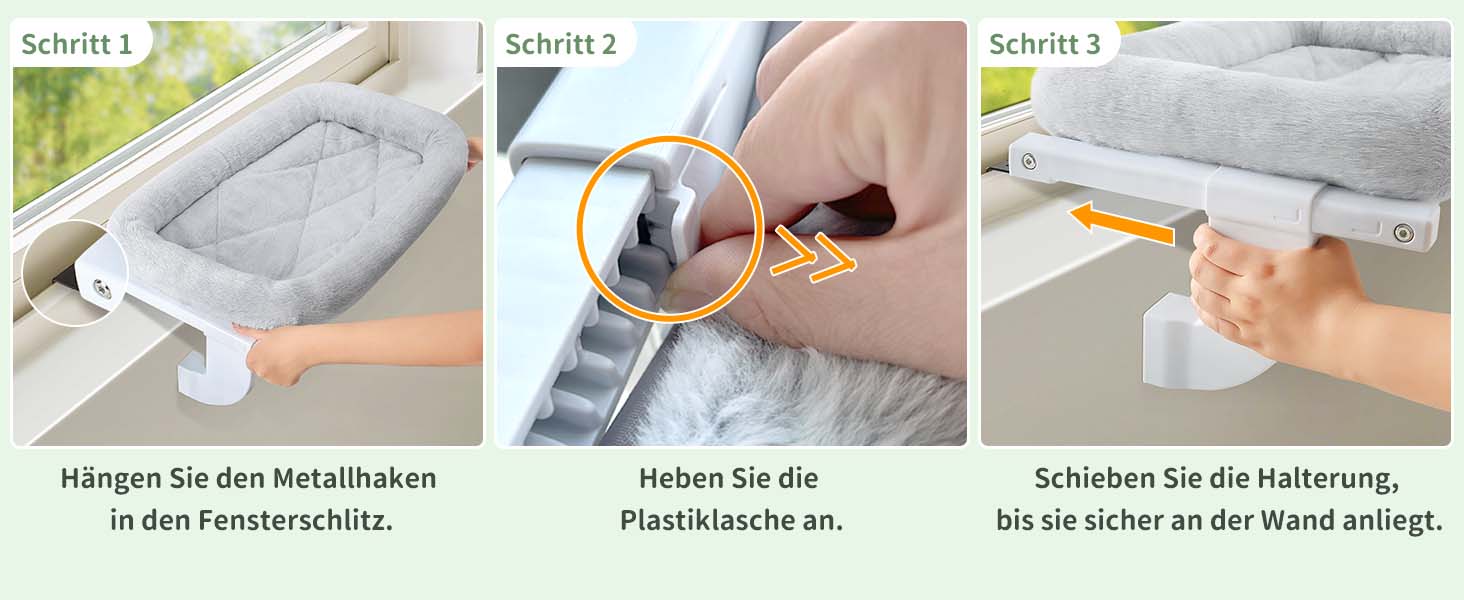 Schritt 1

Hängen Sie den Metallhaken in den Fensterschlitz.

Schritt 2

Heben Sie die Plastiklasche an.

Schritt 3

Schieben Sie die Halterung, bis sie sicher an der Wand anliegt.