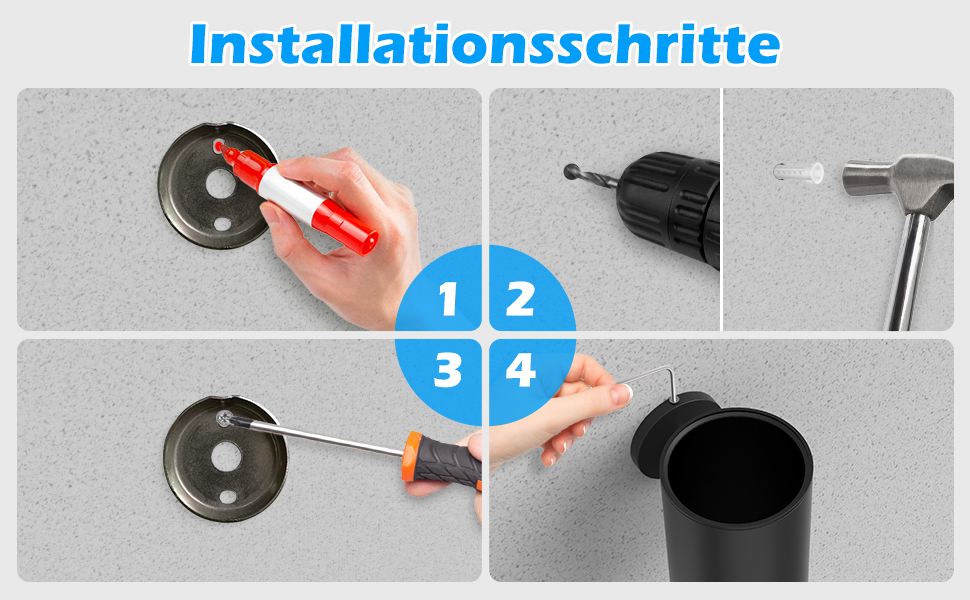 Installationsschritte

1

2

3

4