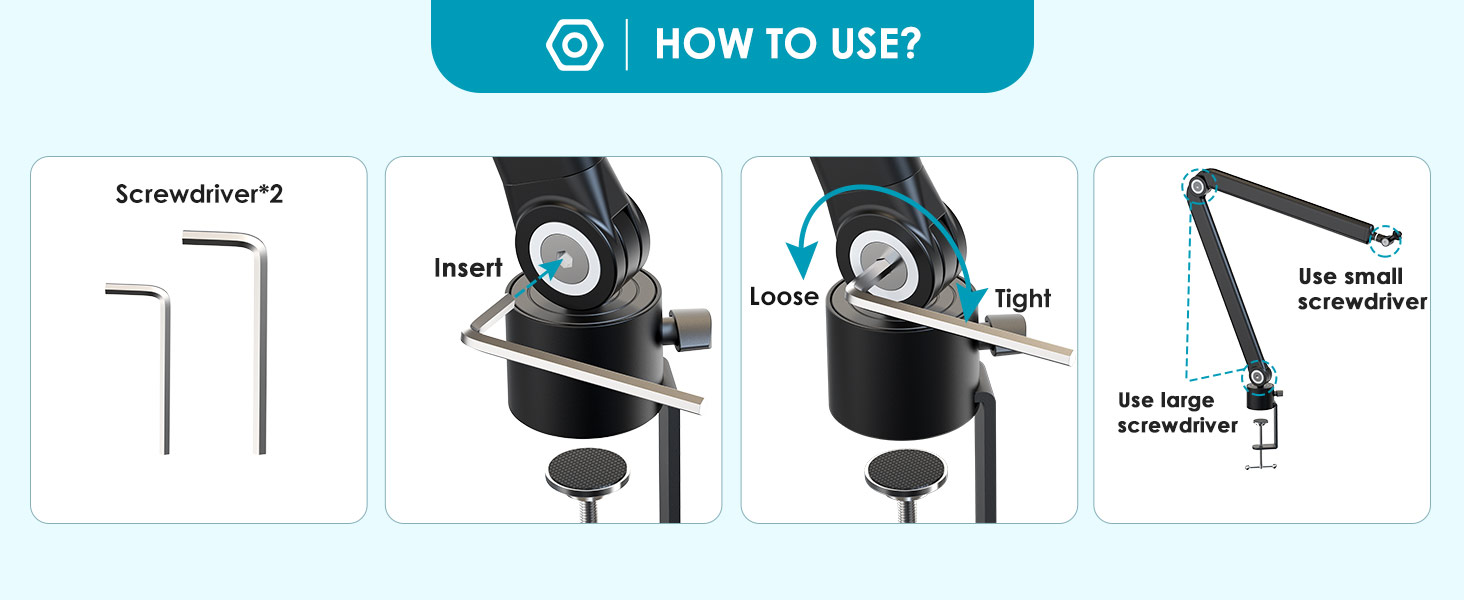 HOW TO USE?

Screwdriver*2

Insert

Loose

Tight

Use small screwdriver

Use large screwdriver