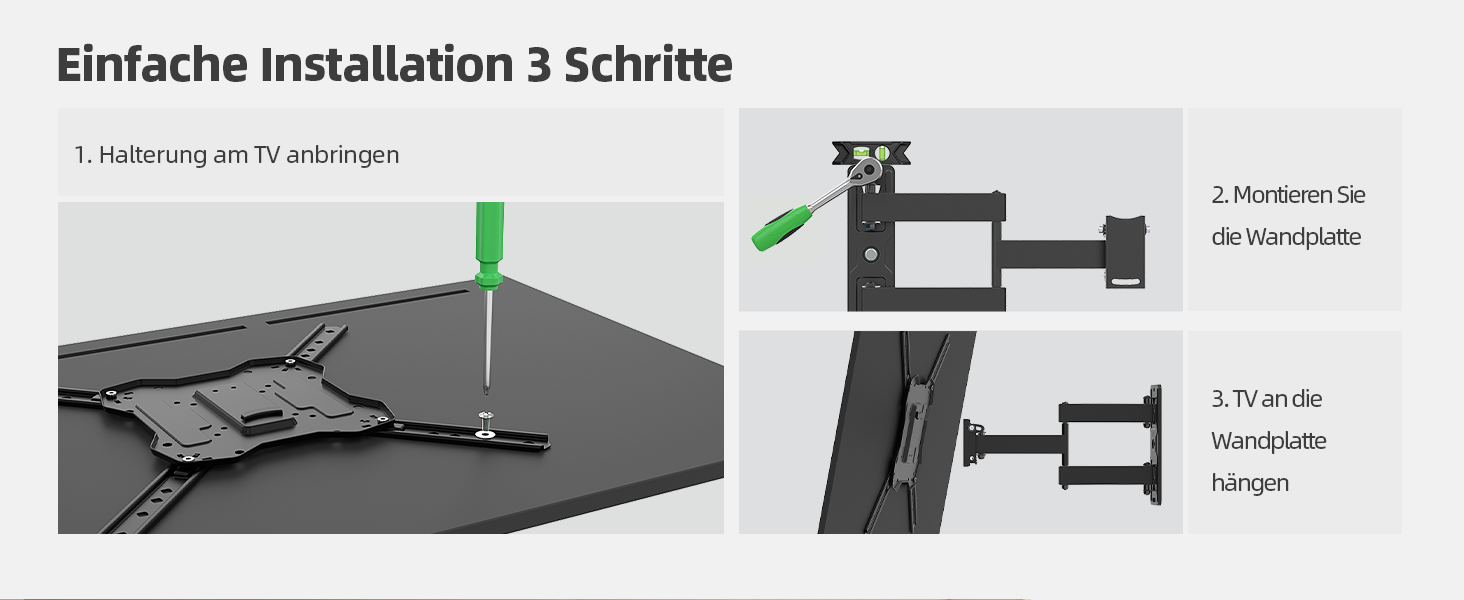 Einfache Installation 3 Schritte

1. Halterung am TV anbringen

2. Montieren Sie die Wandplatte

3. TV an die Wandplatte hängen