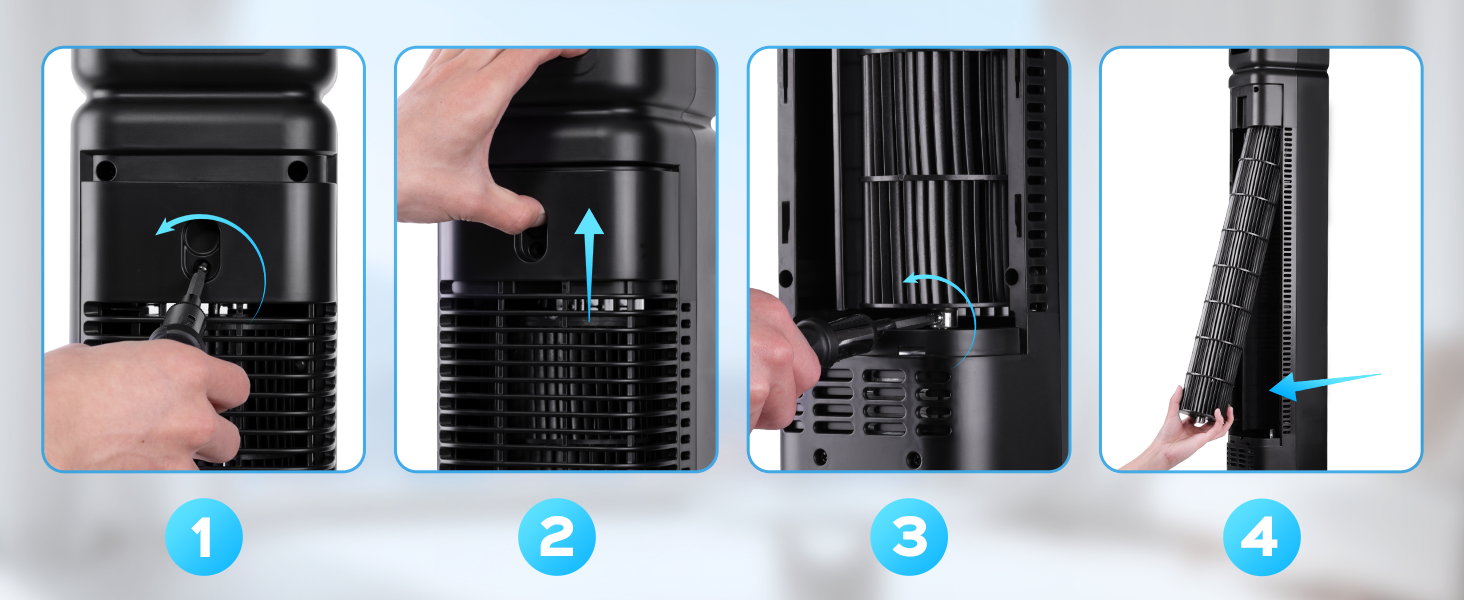 1

2

3

4