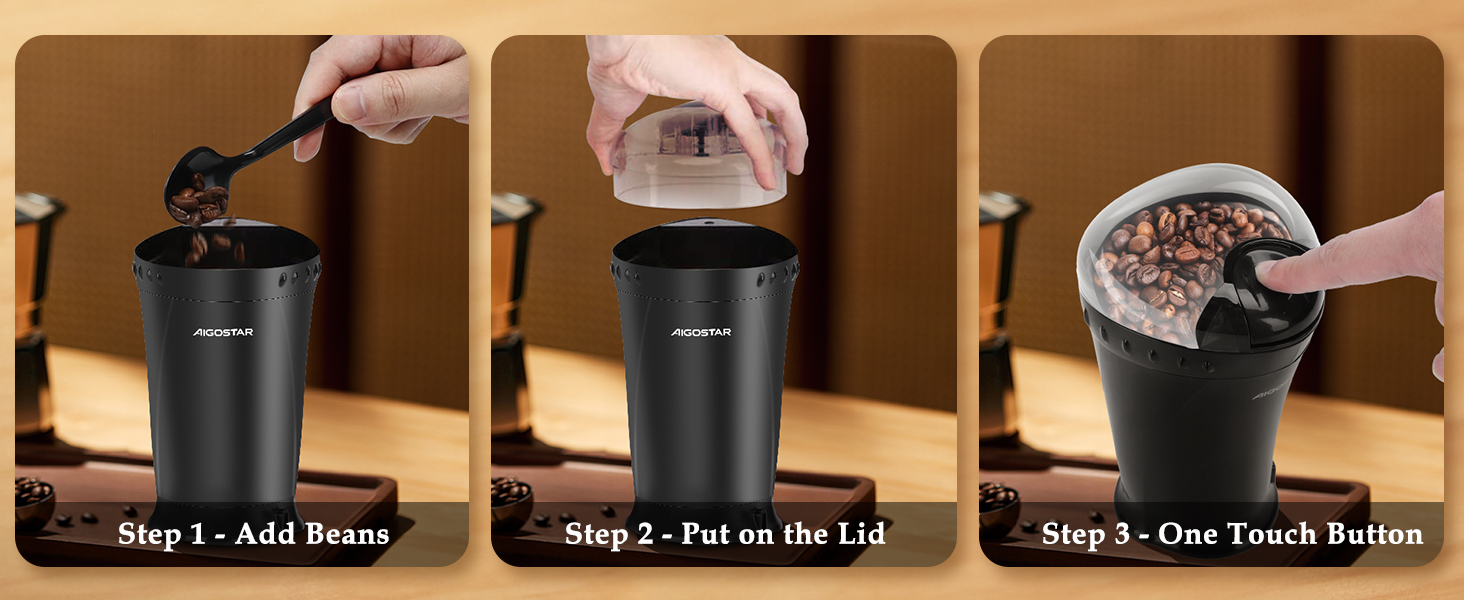 AIGOSTAR

Step 1 - Add Beans

AIGOSTAR

Step 2 - Put on the Lid

AIGOSTAR

Step 3 - One Touch Button