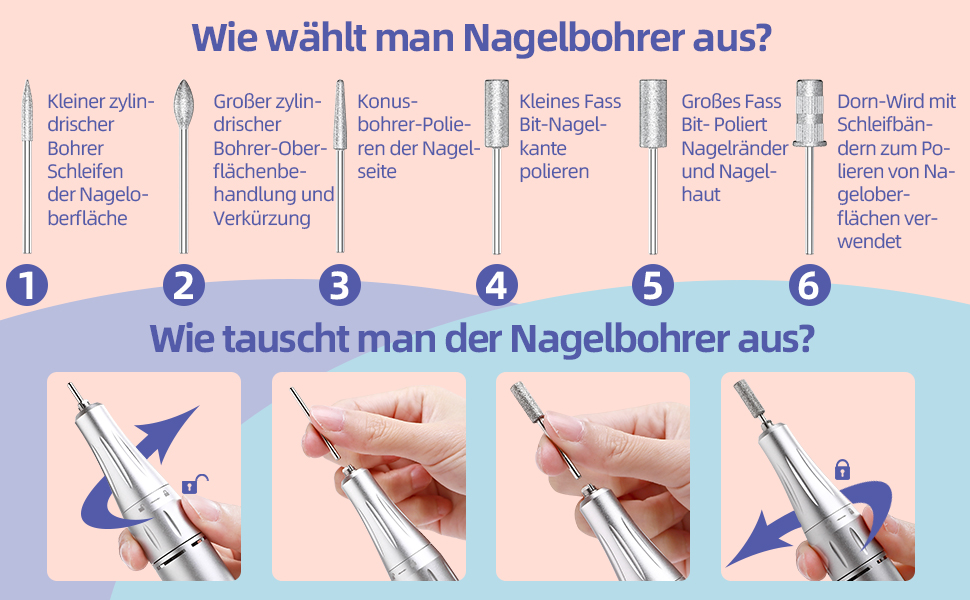 Wie wählt man Nagelbohrer aus?

Kleiner zylindrischer Bohrer Schleifen der Nageloberfläche

1

Großer zylindrischer Bohrer-Oberflächenbehandlung und Verkürzung

2

Konusbohrer-Polieren der Nagelseite

3

Kleines Fass Bit-Nagelkante polieren

4

Großes Fass Bit- Poliert Nagelränder und Nagelhaut

5

Dorn-Wird mit Schleifbändern zum Polieren von Nageloberflächen verwendet

6

Wie tauscht man der Nagelbohrer aus?