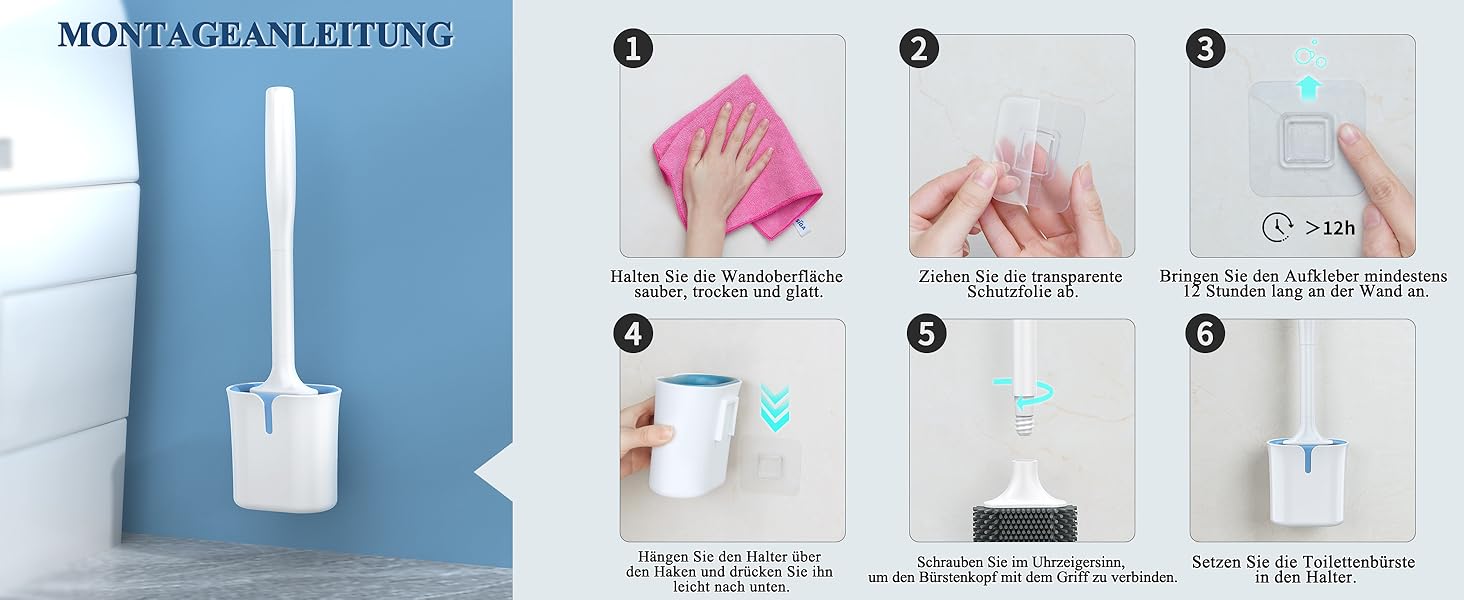 MONTAGEANLEITUNG

1

Halten Sie die Wandoberfläche sauber, trocken und glatt.

2

Ziehen Sie die transparente Schutzfolie ab.

3

>12h

Bringen Sie den Aufkleber mindestens 12 Stunden lang an der Wand an.

4

Hängen Sie den Halter über den Haken und drücken Sie ihn leicht nach unten.

5

Schrauben Sie im Uhrzeigersinn, um den Bürstenkopf mit dem Griff zu verbinden.

6

Setzen Sie die Toilettenbürste in den Halter.