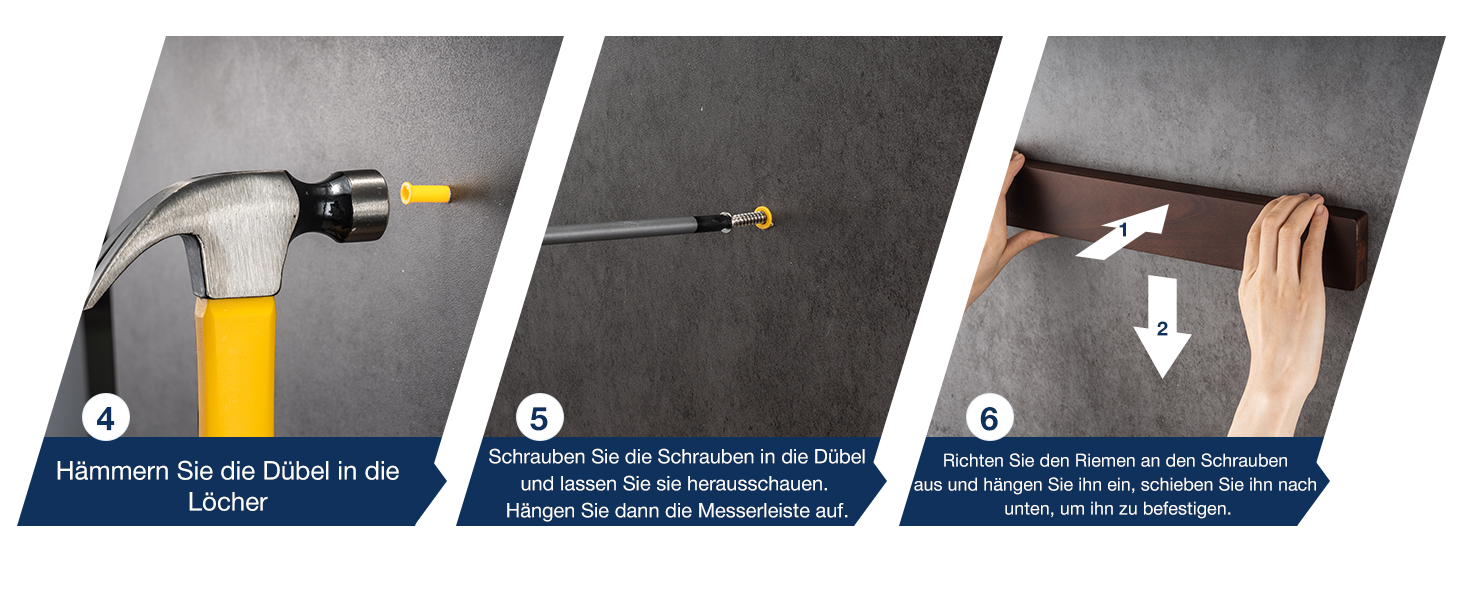 4

Hämmern Sie die Dübel in die Löcher

5

Schrauben Sie die Schrauben in die Dübel und lassen Sie sie herausschauen. Hängen Sie dann die Messerleiste auf.

1

2

6

Richten Sie den Riemen an den Schrauben aus und hängen Sie ihn ein, schieben Sie ihn nach unten, um ihn zu befestigen.