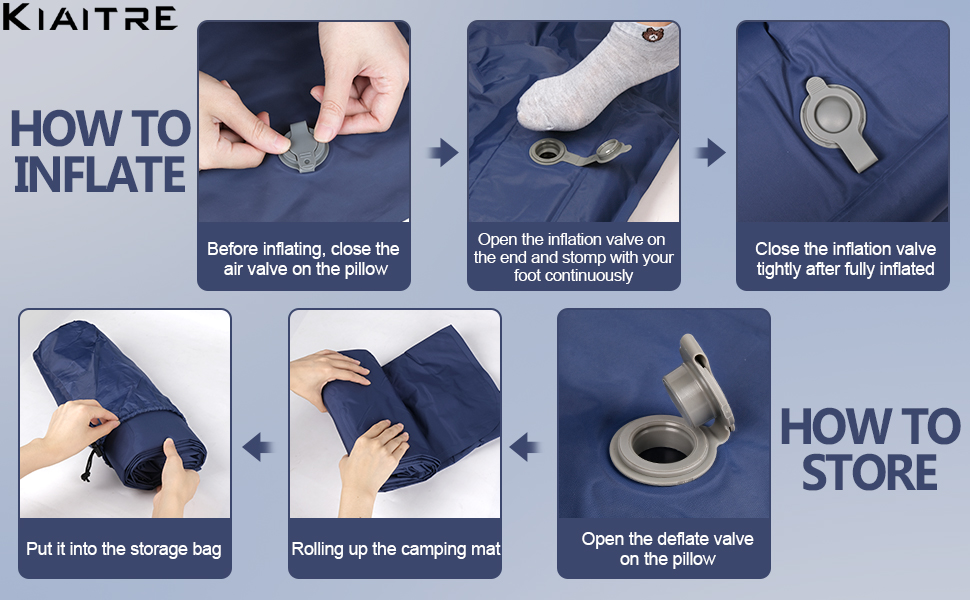 KIAITRE

HOW TO INFLATE

Before inflating, close the air valve on the pillow

Open the inflation valve on the end and stomp with your foot continuously

Close the inflation valve tightly after fully inflated

HOW TO STORE

Open the deflate valve on the pillow

Rolling up the camping mat

Put it into the storage bag