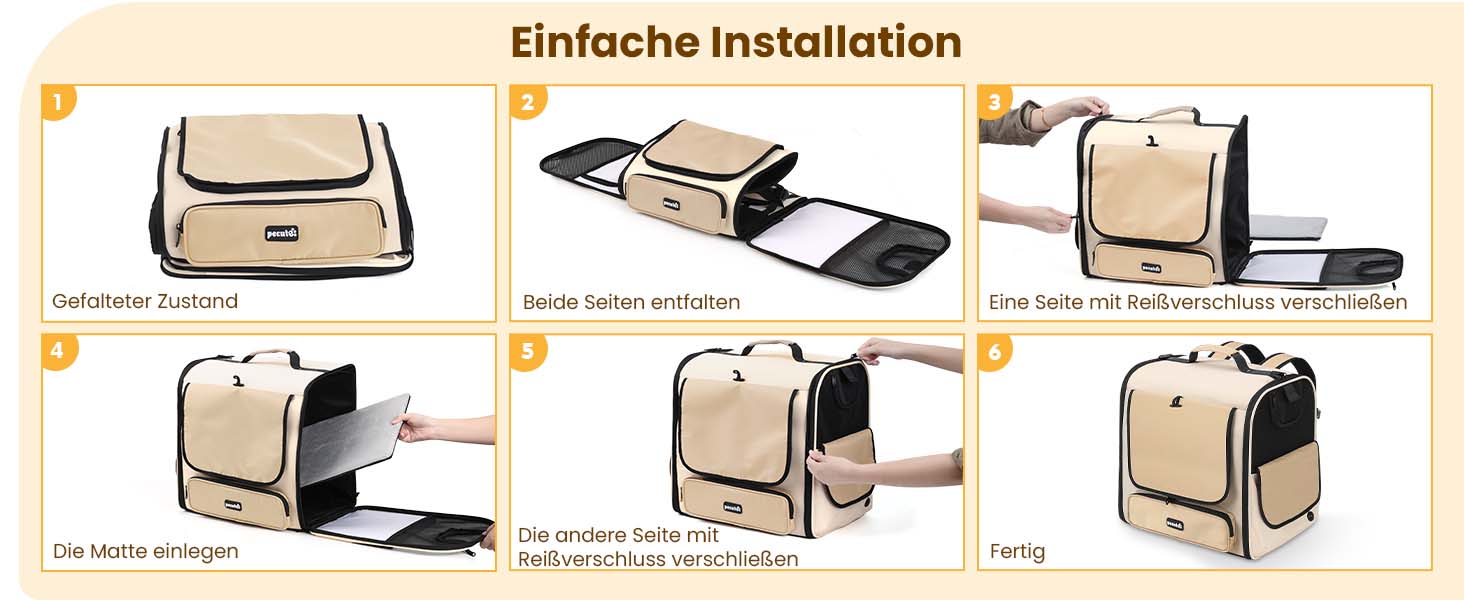 Einfache Installation

1
pecute
Gefalteter Zustand

2
pecute
Beide Seiten entfalten

3
pecute
Eine Seite mit Reißverschluss verschließen

4
pecute
Die Matte einlegen

5
pecute
Die andere Seite mit Reißverschluss verschließen

6
pecute
Fertig