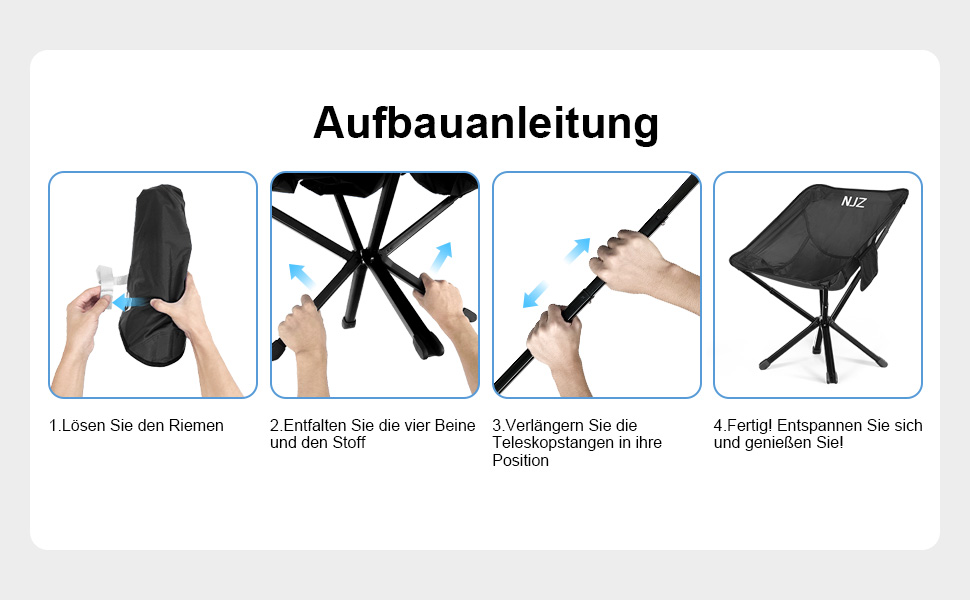 Aufbauanleitung

NJZ

1.Lösen Sie den Riemen

2.Entfalten Sie die vier Beine und den Stoff

3.Verlängern Sie die Teleskopstangen in ihre Position

4.Fertig! Entspannen Sie sich und genießen Sie!