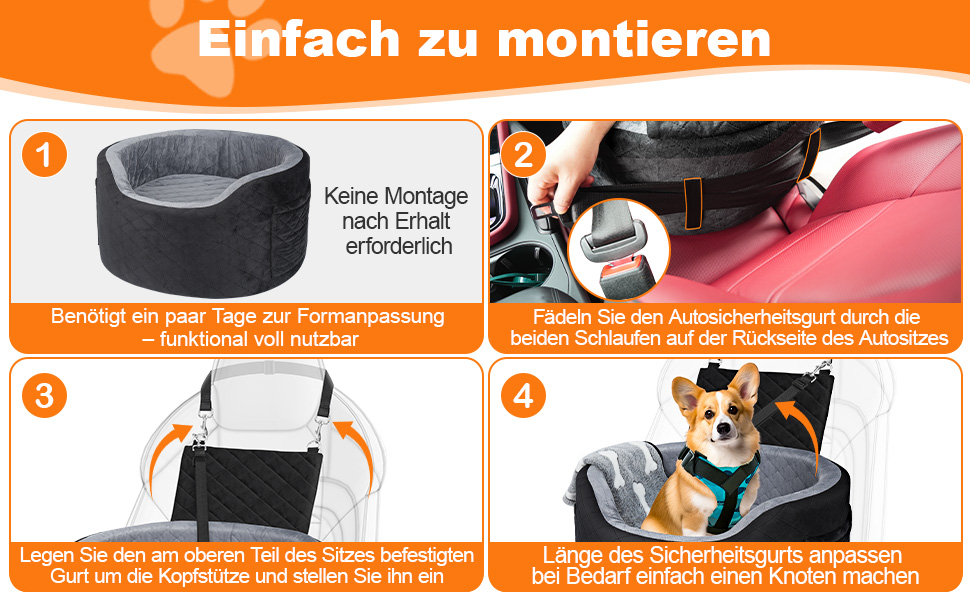 Einfach zu montieren

1

Keine Montage nach Erhalt erforderlich

Benötigt ein paar Tage zur Formanpassung – funktional voll nutzbar

2

Fädeln Sie den Autosicherheitsgurt durch die beiden Schlaufen auf der Rückseite des Autositzes

3

Legen Sie den am oberen Teil des Sitzes befestigten Gurt um die Kopfstütze und stellen Sie ihn ein

4

Länge des Sicherheitsgurts anpassen bei Bedarf einfach einen Knoten machen