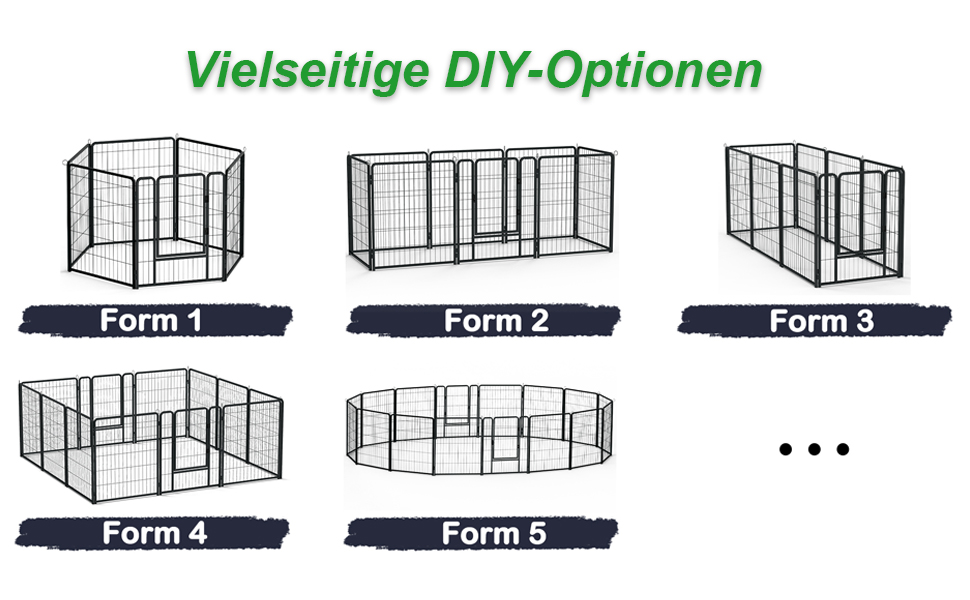 Vielseitige DIY-Optionen

Form 1

Form 2

Form 3

Form 4

Form 5

...