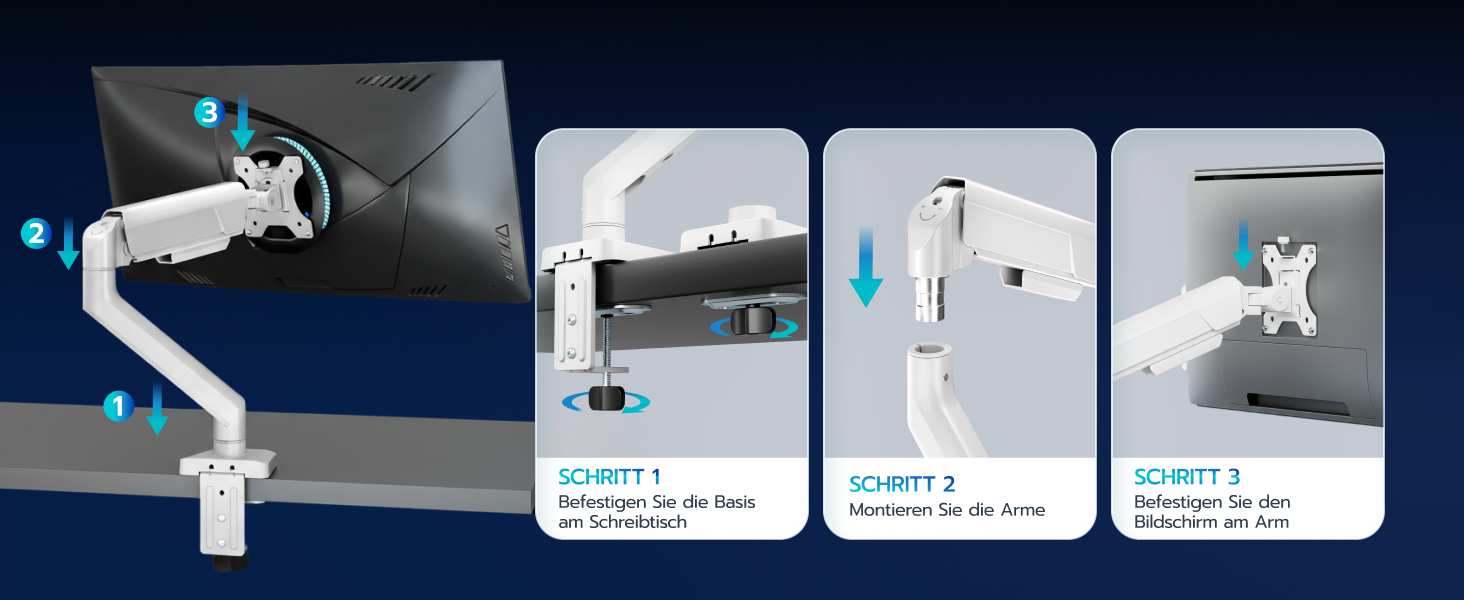 3

2

1

SCHRITT 1
Befestigen Sie die Basis am Schreibtisch

SCHRITT 2
Montieren Sie die Arme

SCHRITT 3
Befestigen Sie den Bildschirm am Arm