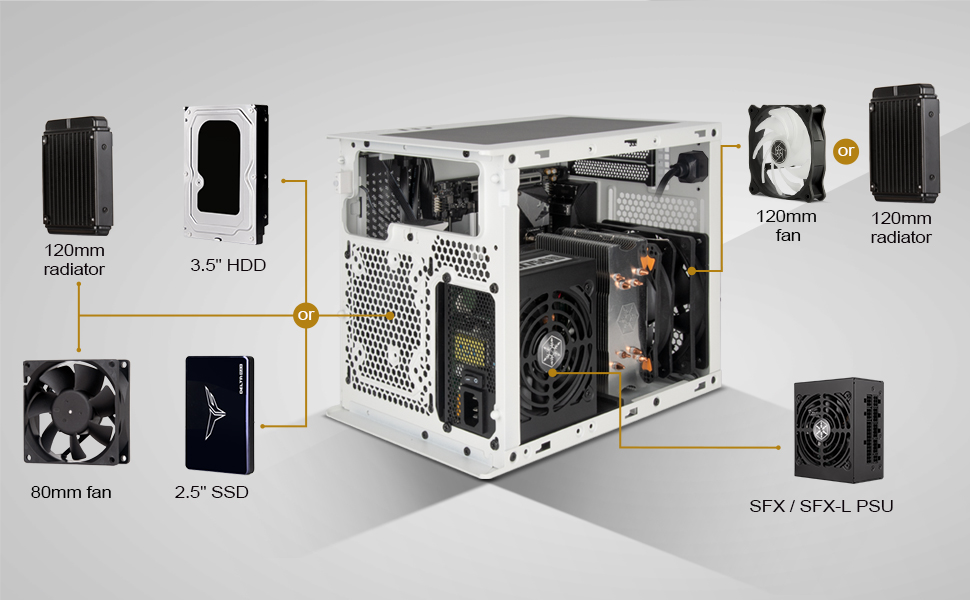 120mm radiator

3.5" HDD

or

80mm fan

2.5" SSD

120mm fan

or

120mm radiator

SFX / SFX-L PSU