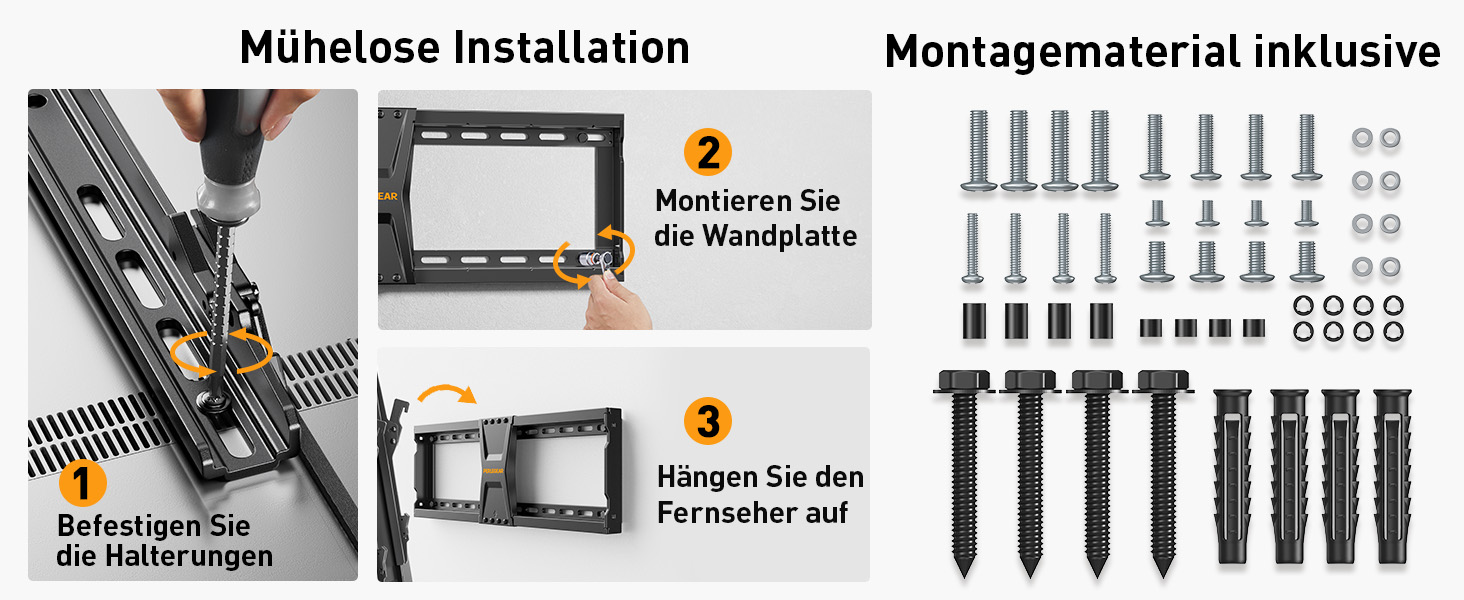 Mühelose Installation

1
Befestigen Sie die Halterungen

2
Montieren Sie die Wandplatte

3
Hängen Sie den Fernseher auf

Montagematerial inklusive