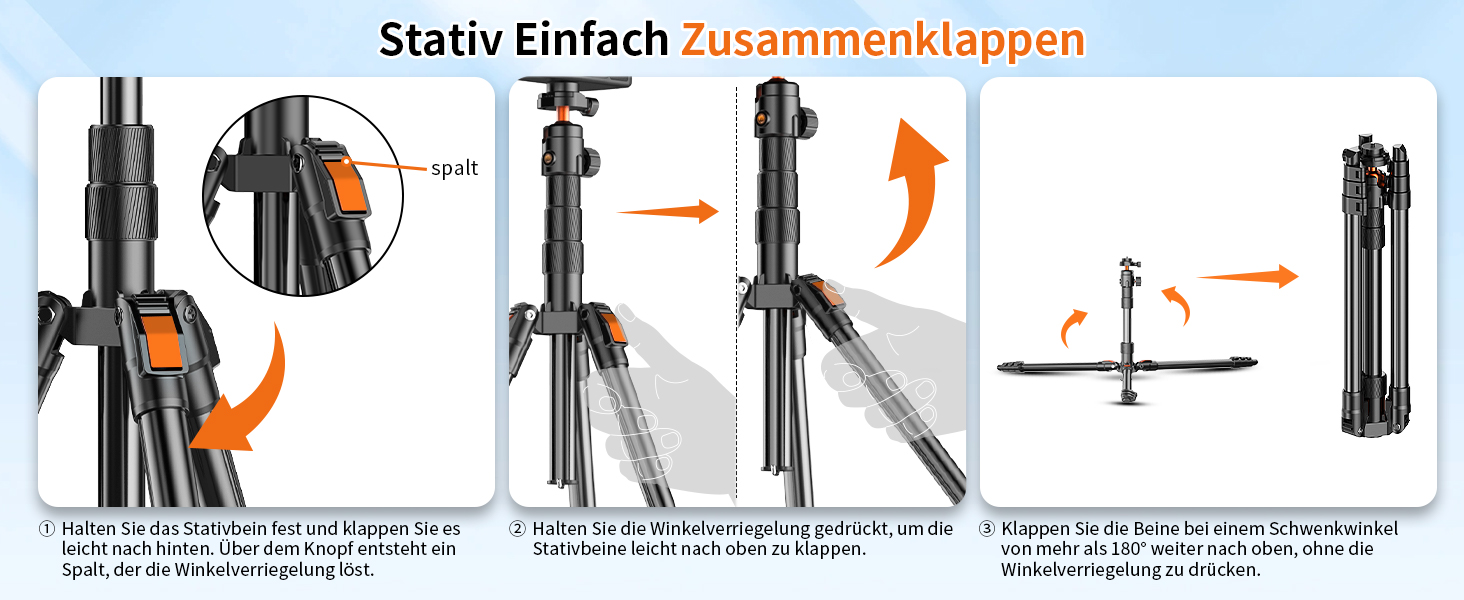 Stativ Einfach Zusammenklappen

spalt

① Halten Sie das Stativbein fest und klappen Sie es leicht nach hinten. Über dem Knopf entsteht ein Spalt, der die Winkelverriegelung löst.

② Halten Sie die Winkelverriegelung gedrückt, um die Stativbeine leicht nach oben zu klappen.

③ Klappen Sie die Beine bei einem Schwenkwinkel von mehr als 180° weiter nach oben, ohne die Winkelverriegelung zu drücken.