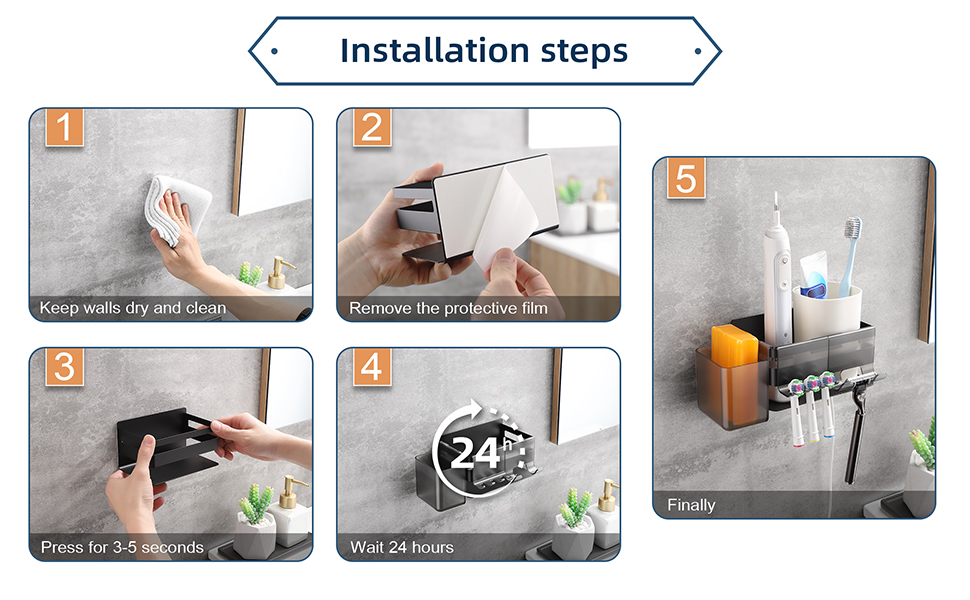 Installation steps

1
Keep walls dry and clean

2
Remove the protective film

3
Press for 3-5 seconds

4
24h
Wait 24 hours

5
Finally