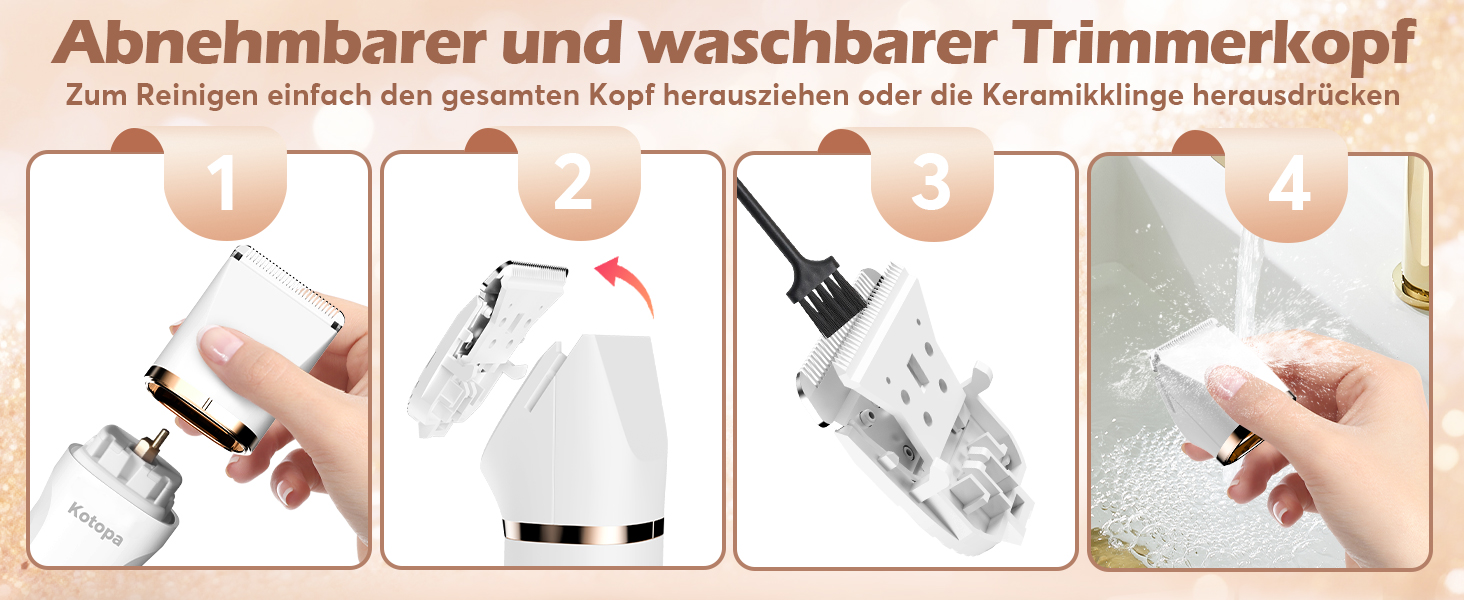 Abnehmbarer und waschbarer Trimmerkopf

Zum Reinigen einfach den gesamten Kopf herausziehen oder die Keramikklinge herausdrücken

1

Kotopa

2

3

4