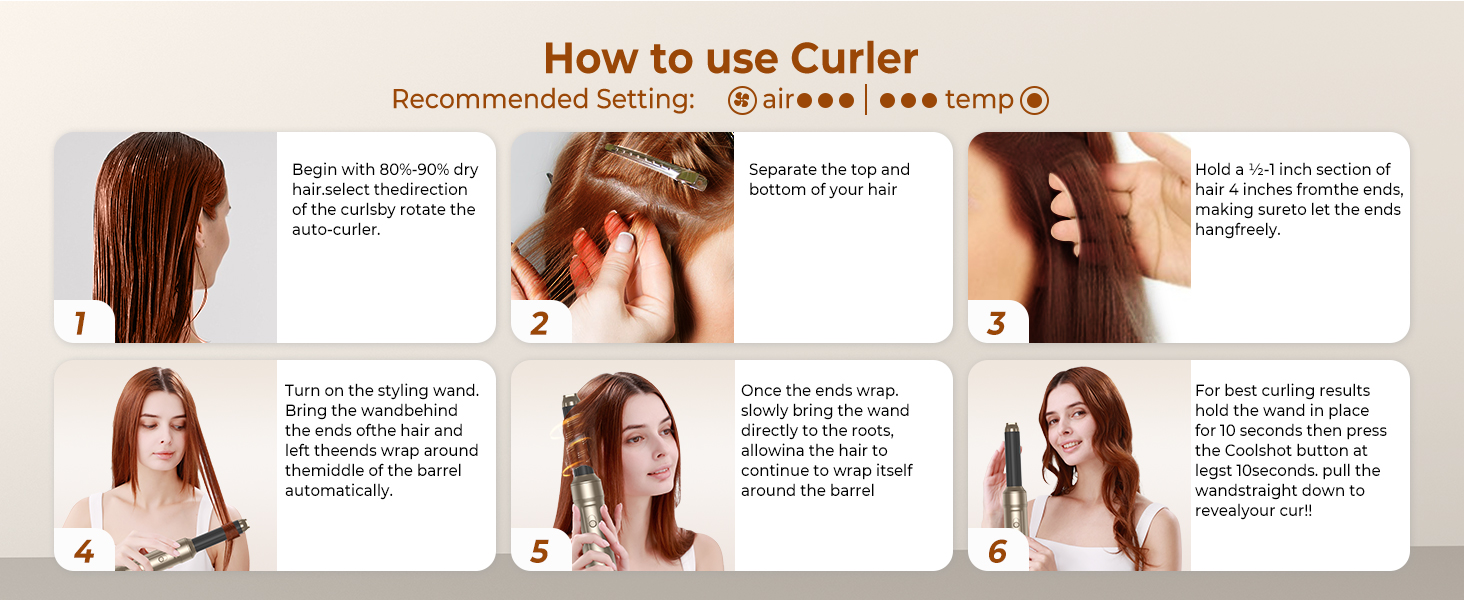 How to use Curler

Recommended Setting: air●●● | ●●● temp

1

Begin with 80%-90% dry hair.select thedirection of the curlsby rotate the auto-curler.

2

Separate the top and bottom of your hair

3

Hold a ½-1 inch section of hair 4 inches fromthe ends, making sureto let the ends hangfreely.

4

Turn on the styling wand. Bring the wandbehind the ends ofthe hair and left theends wrap around themiddle of the barrel automatically.

5

Once the ends wrap. slowly bring the wand directly to the roots, allowina the hair to continue to wrap itself around the barrel

6

For best curling results hold the wand in place for 10 seconds then press the Coolshot button at legst 10seconds. pull the wandstraight down to revealyour cur!!